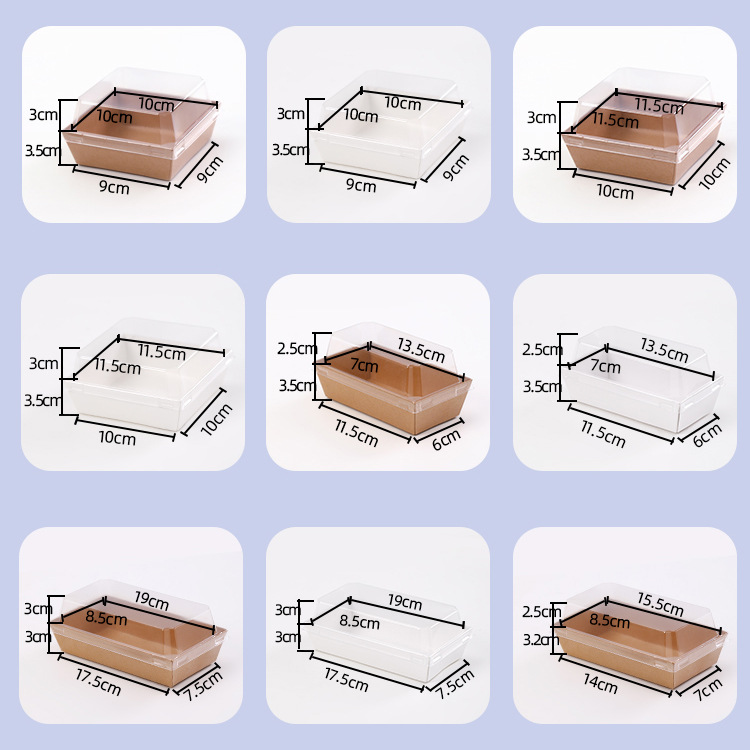 3cm
10cm
10cm
3.5cm
9cm
9cm

3cm
10cm
10cm
3.5cm
9cm
9cm

3cm
11.5cm
11.5cm
3.5cm
10cm
10cm

3cm
11.5cm
11.5cm
3.5cm
10cm
10cm

2.5cm
13.5cm
7cm
3.5cm
11.5cm
6cm

2.5cm
13.5cm
7cm
3.5cm
11.5cm
6cm

3cm
19cm
8.5cm
3cm
17.5cm
7.5cm

3cm
19cm
8.5cm
3cm
17.5cm
7.5cm

2.5cm
15.5cm
8.5cm
3.2cm
14cm
7cm