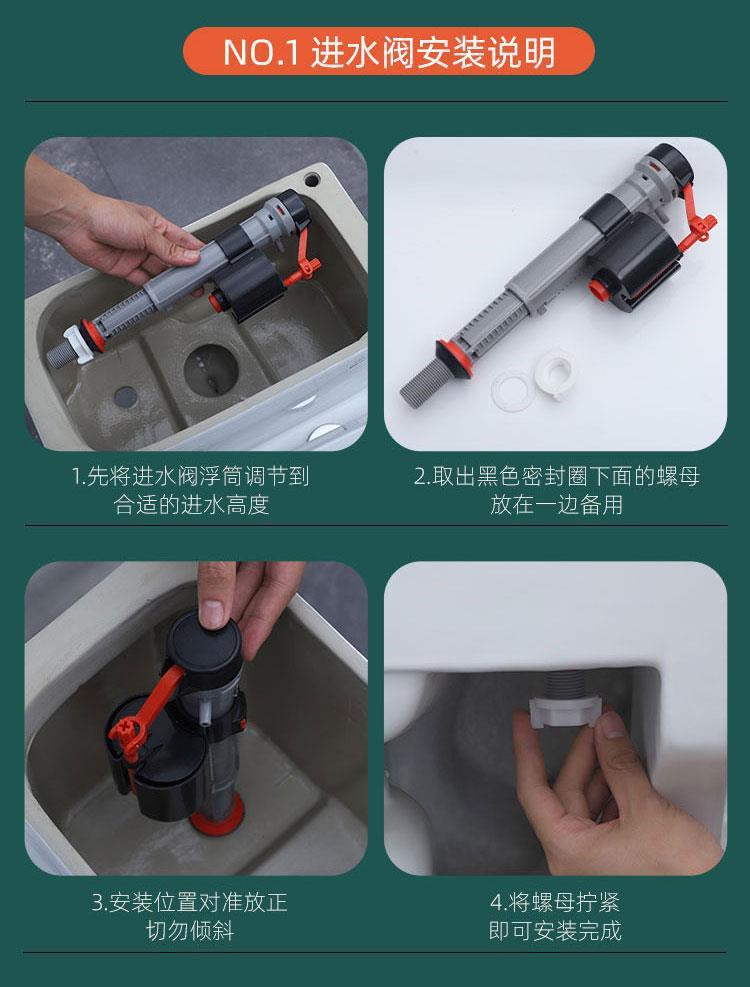 NO.1 进水阀安装说明

1.先将进水阀浮筒调节到合适的进水高度

2.取出黑色密封圈下面的螺母放在一边备用

3.安装位置对准放正切勿倾斜

4.将螺母拧紧即可安装完成