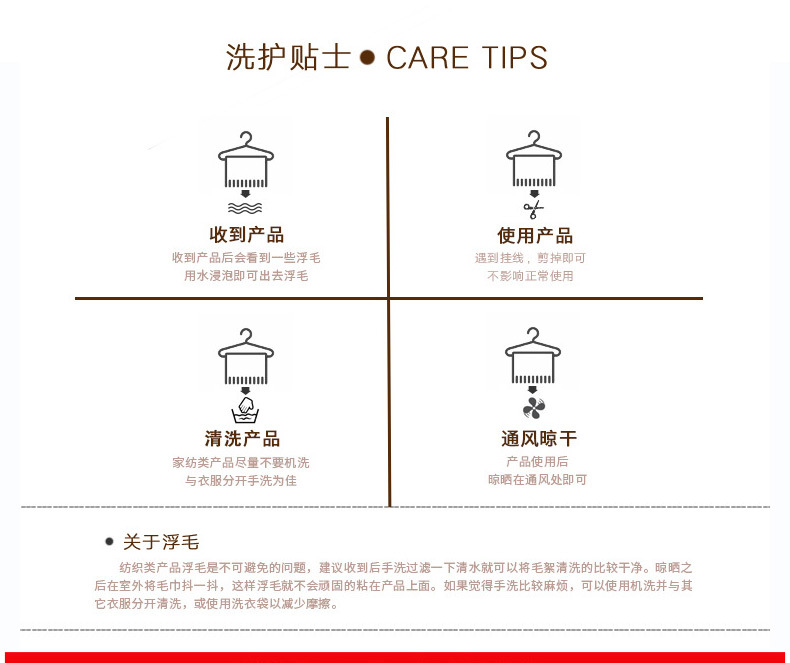 洗护贴士 ● CARE TIPS

收到产品
收到产品后会看到一些浮毛
用水浸泡即可出去浮毛

使用产品
遇到挂线，剪掉即可
不影响正常使用

清洗产品
家纺类产品尽量不要机洗
与衣服分开手洗为佳

通风晾干
产品使用后
晾晒在通风处即可

● 关于浮毛
纺织类产品浮毛是不可避免的问题，建议收到后手洗过滤一下清水就可以将毛絮清洗的比较干净。晾晒之后在室外将毛巾抖一抖，这样浮毛就不会顽固的粘在产品上面。如果觉得手洗比较麻烦，可以使用机洗并与其它衣服分开清洗，或使用洗衣袋以减少摩擦。