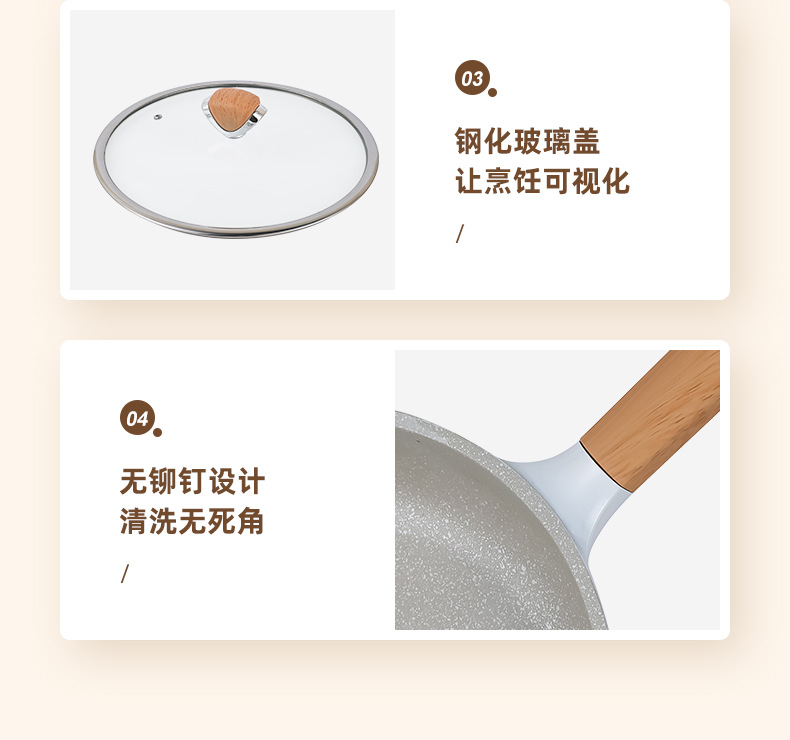 03

钢化玻璃盖
让烹饪可视化

/

04

无铆钉设计
清洗无死角

/