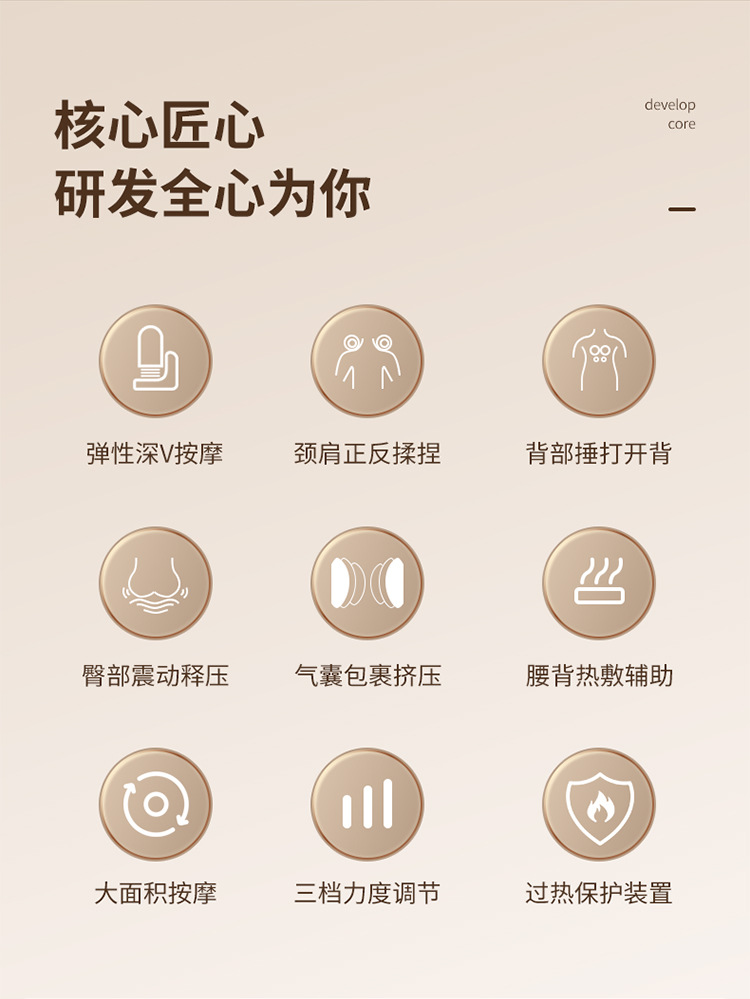 核心匠心
研发全心为你

develop
core

弹性深V按摩

颈肩正反揉捏

背部捶打开背

臀部震动释压

气囊包裹挤压

腰背热敷辅助

大面积按摩

三档力度调节

过热保护装置