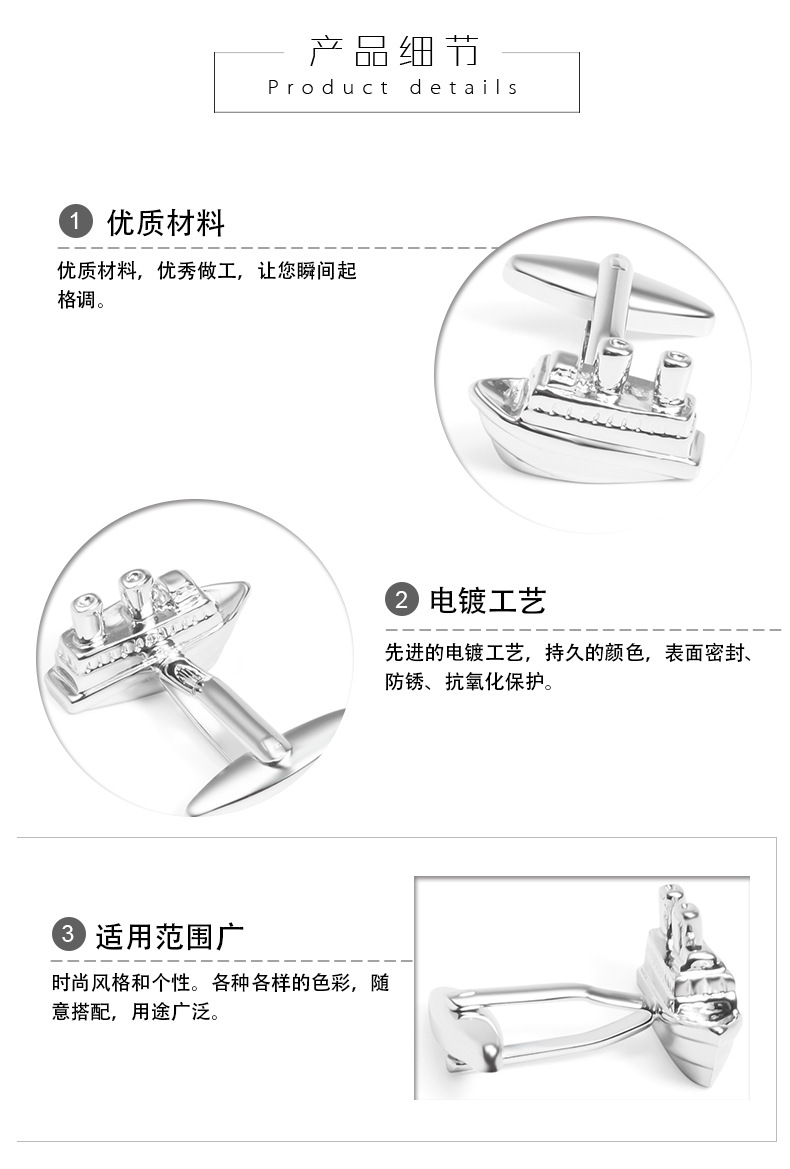 产品细节
Product details

1 优质材料

优质材料，优秀做工，让您瞬间起格调。

2 电镀工艺

先进的电镀工艺，持久的颜色，表面密封、防锈、抗氧化保护。

3 适用范围广

时尚风格和个性。各种各样的色彩，随意搭配，用途广泛。