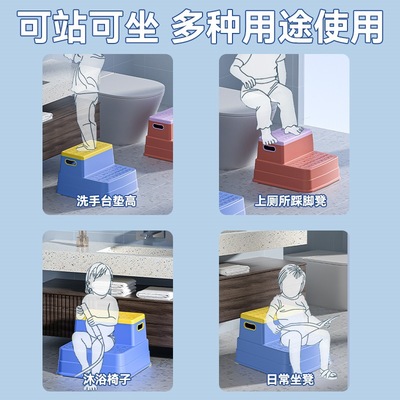 可站可坐 多种用途使用

洗手台垫高

上厕所踩脚凳

沐浴椅子

日常坐凳