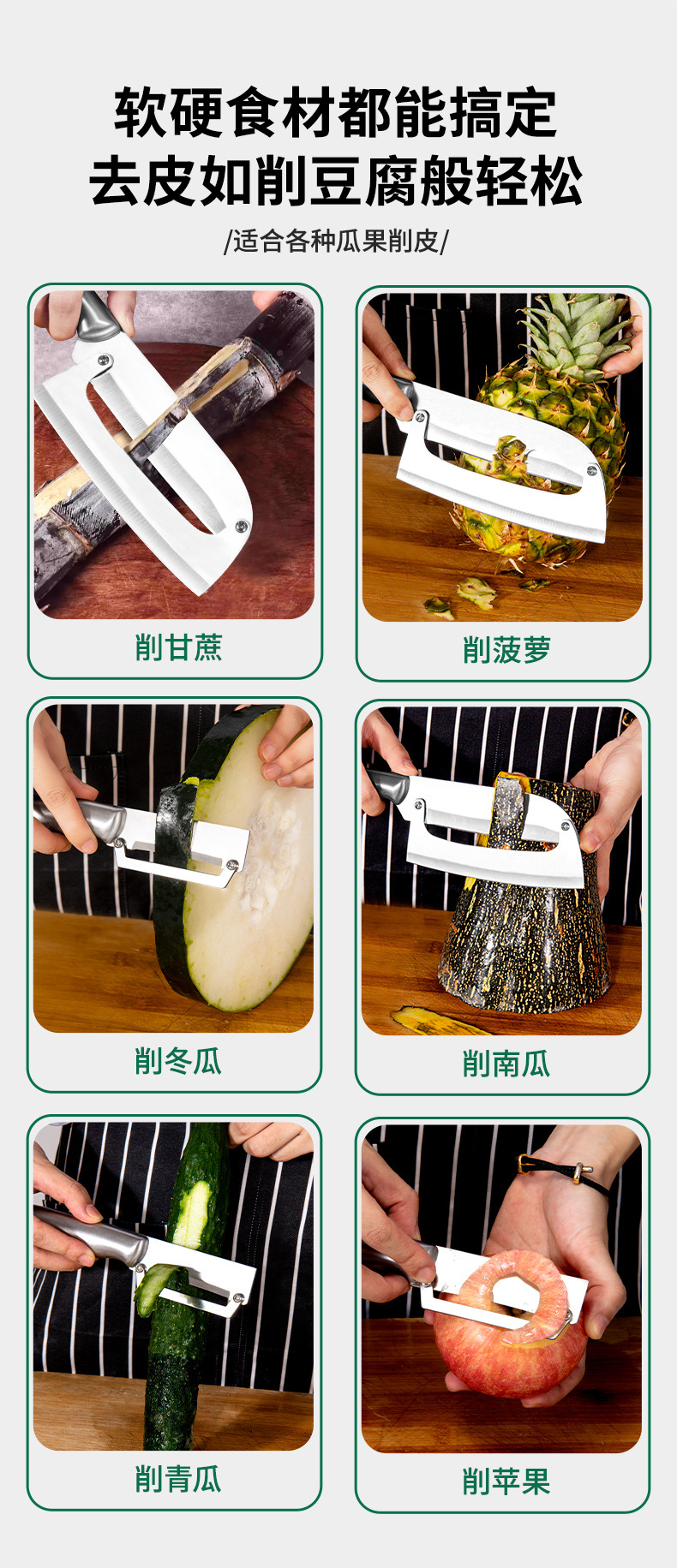 软硬食材都能搞定
去皮如削豆腐般轻松

/适合各种瓜果削皮/

削甘蔗

削菠萝

削冬瓜

削南瓜

削青瓜

削苹果