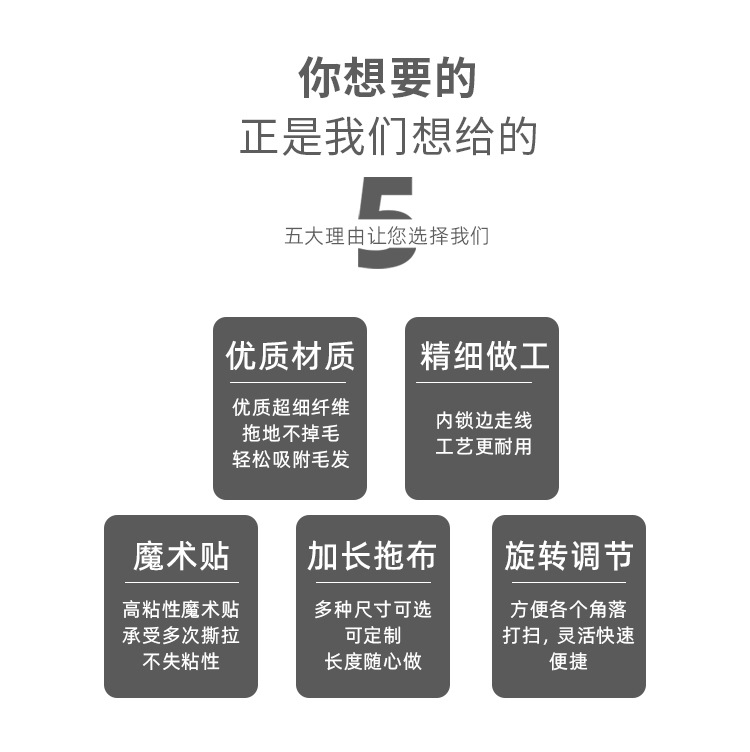 你想要的
正是我们想给的

5
五大理由让您选择我们

优质材质
优质超细纤维
拖地不掉毛
轻松吸附毛发

精细做工
内锁边走线
工艺更耐用

魔术贴
高粘性魔术贴
承受多次撕拉
不失粘性

加长拖布
多种尺寸可选
可定制
长度随心做

旋转调节
方便各个角落
打扫，灵活快速
便捷