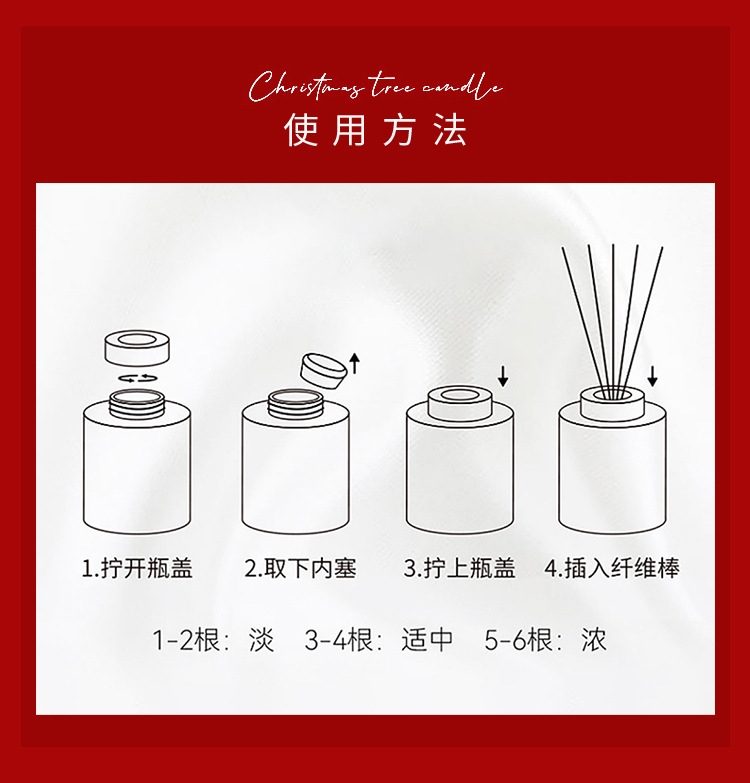 Christmas tree candle
使用方法

1.拧开瓶盖

2.取下内塞

3.拧上瓶盖

4.插入纤维棒

1-2根：淡　3-4根：适中　5-6根：浓