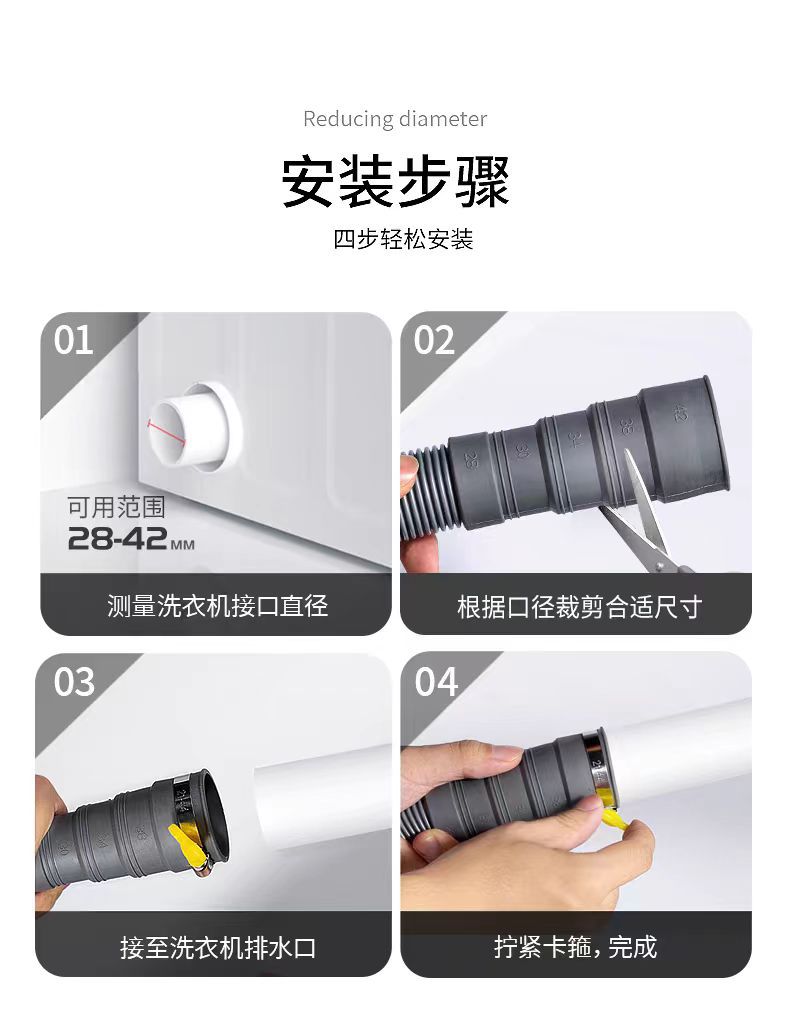 Reducing diameter

安装步骤

四步轻松安装

01

可用范围
28-42MM

测量洗衣机接口直径

02

28 30 34 38 42

根据口径裁剪合适尺寸

03

接至洗衣机排水口

04

拧紧卡箍，完成