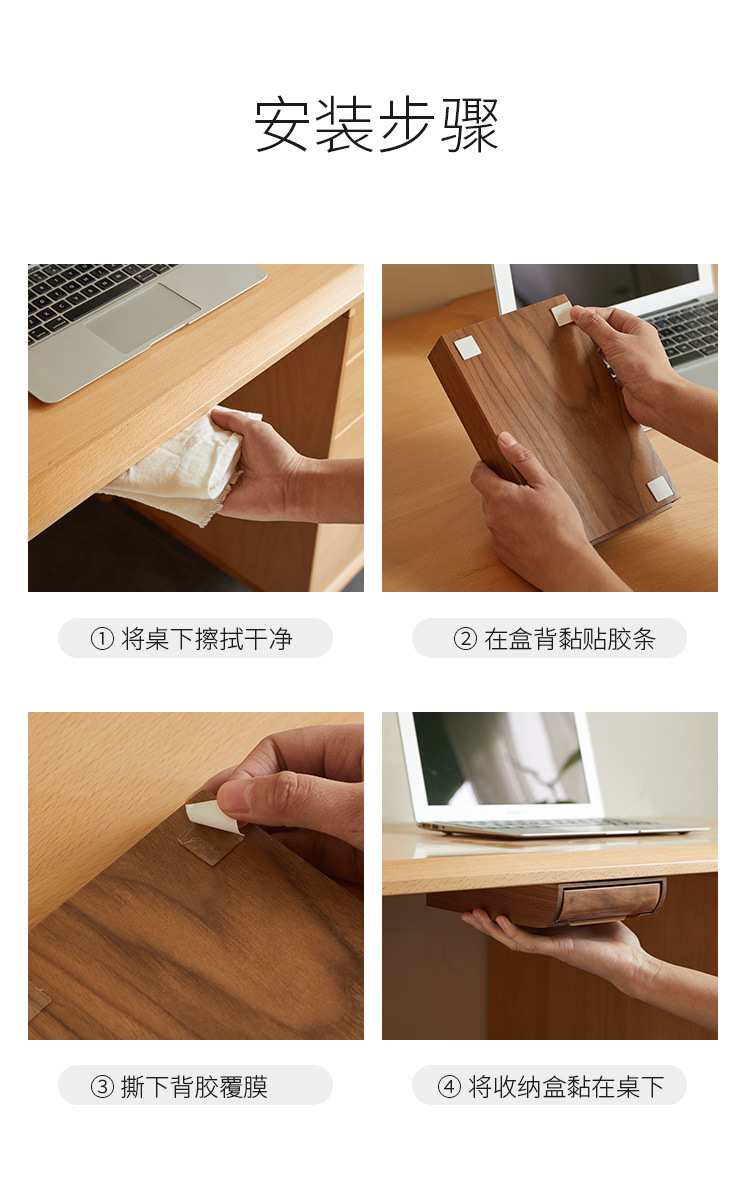 安装步骤

① 将桌下擦拭干净

② 在盒背黏贴胶条

③ 撕下背胶覆膜

④ 将收纳盒黏在桌下