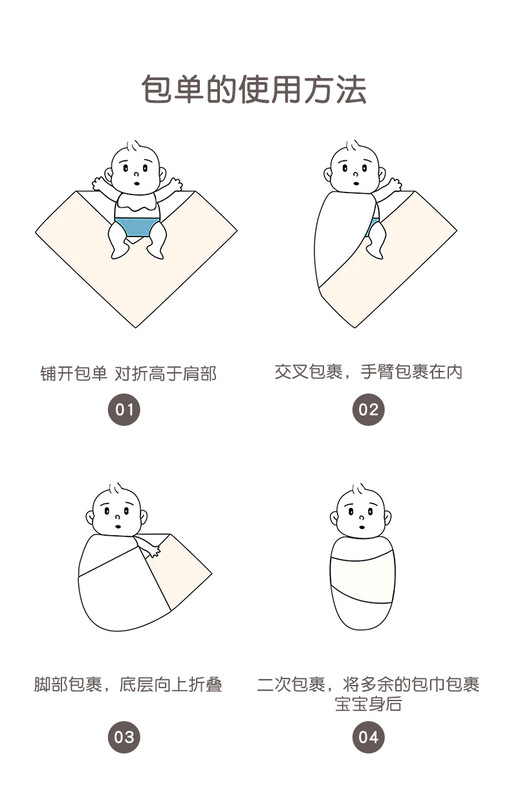 包单的使用方法

铺开包单 对折高于肩部

01

交叉包裹，手臂包裹在内

02

脚部包裹，底层向上折叠

03

二次包裹，将多余的包巾包裹宝宝身后

04