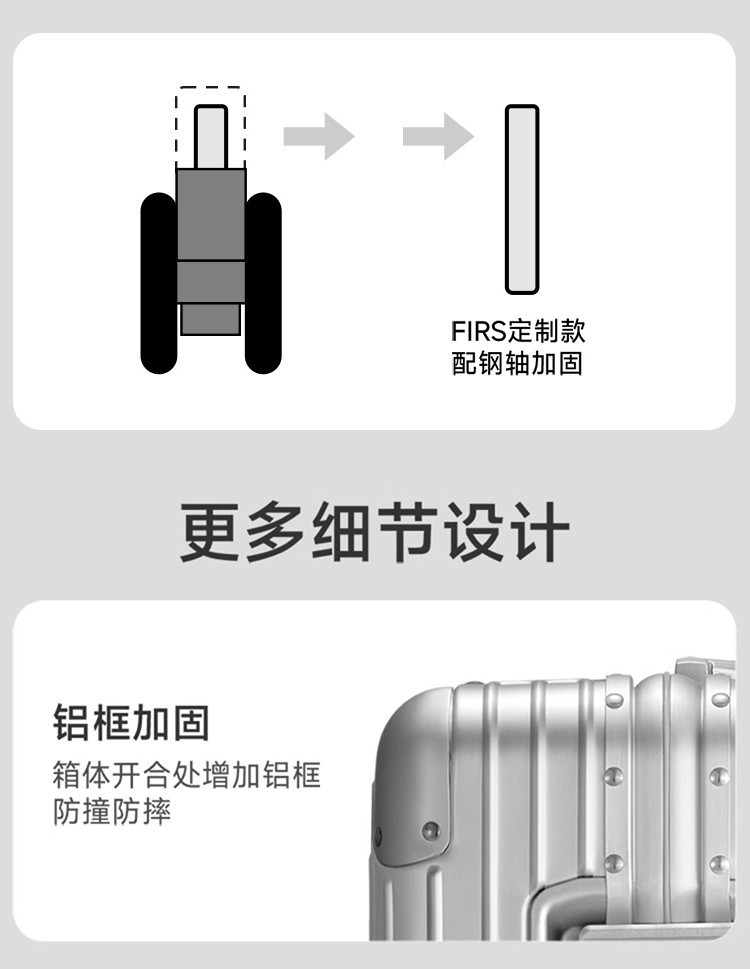 FIRS定制款
配钢轴加固

更多细节设计

铝框加固

箱体开合处增加铝框
防撞防摔