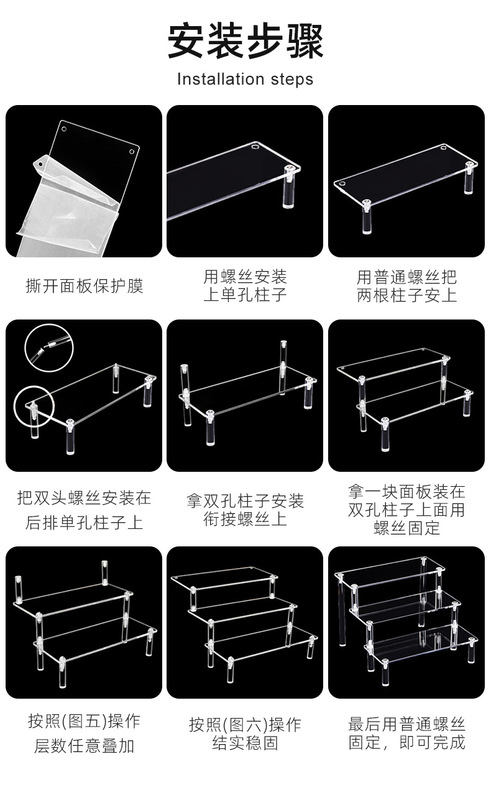 安装步骤
Installation steps

撕开面板保护膜

用螺丝安装上单孔柱子

用普通螺丝把两根柱子安上

把双头螺丝安装在后排单孔柱子上

拿双孔柱子安装衔接螺丝上

拿一块面板装在双孔柱子上面用螺丝固定

按照(图五)操作层数任意叠加

按照(图六)操作结实稳固

最后用普通螺丝固定，即可完成