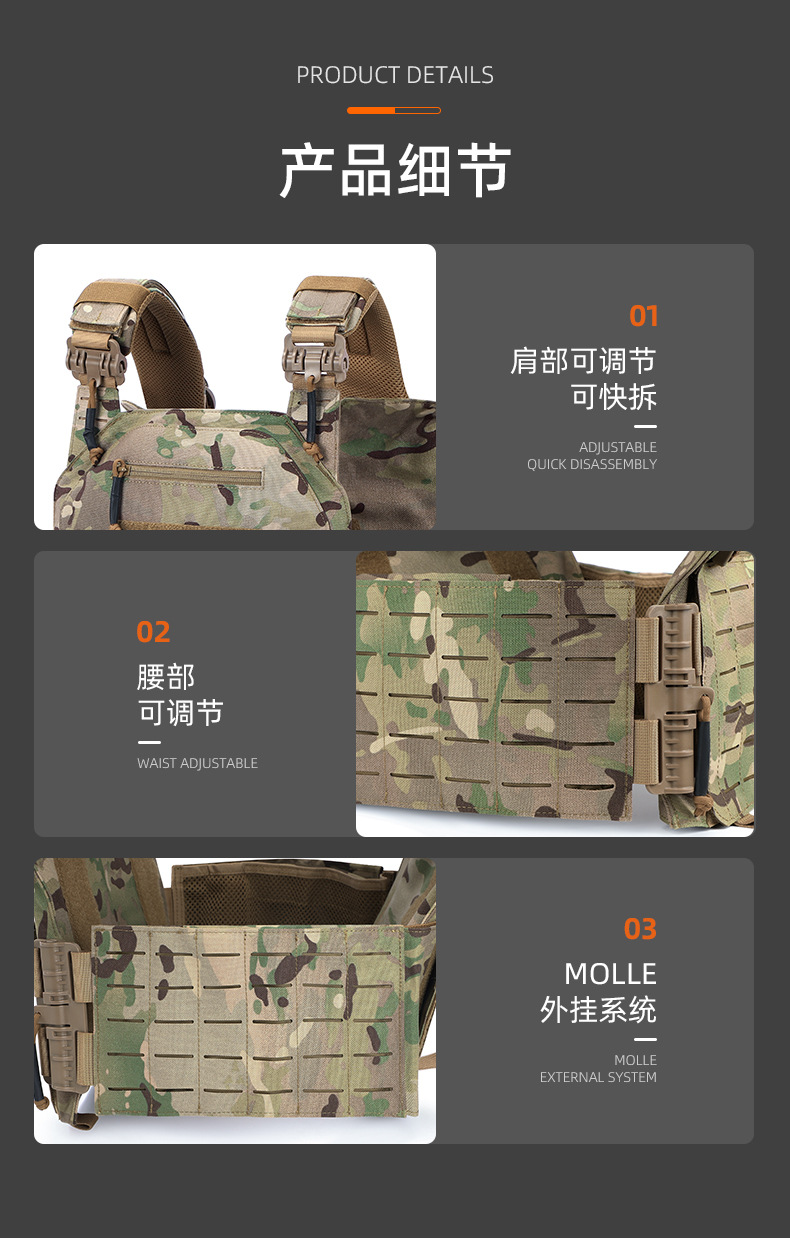 PRODUCT DETAILS

产品细节

01

肩部可调节
可快拆

ADJUSTABLE
QUICK DISASSEMBLY

02

腰部
可调节

WAIST ADJUSTABLE

03

MOLLE
外挂系统

MOLLE
EXTERNAL SYSTEM