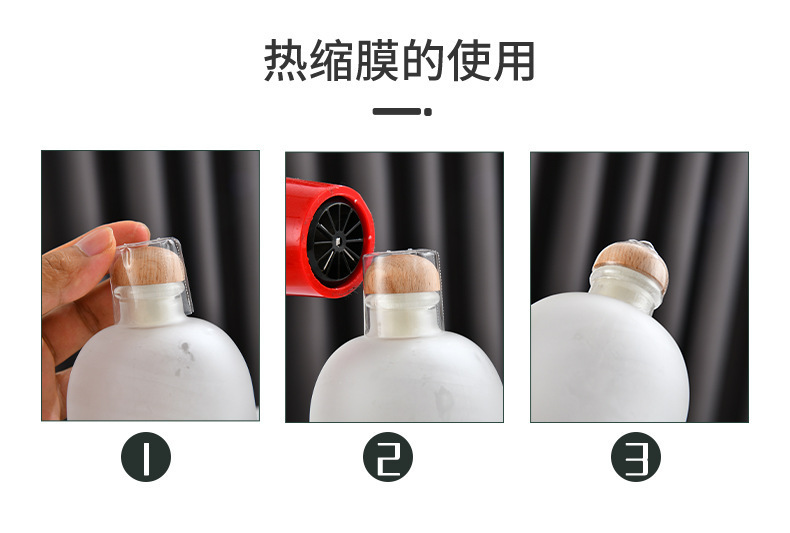 热缩膜的使用

1

2

3