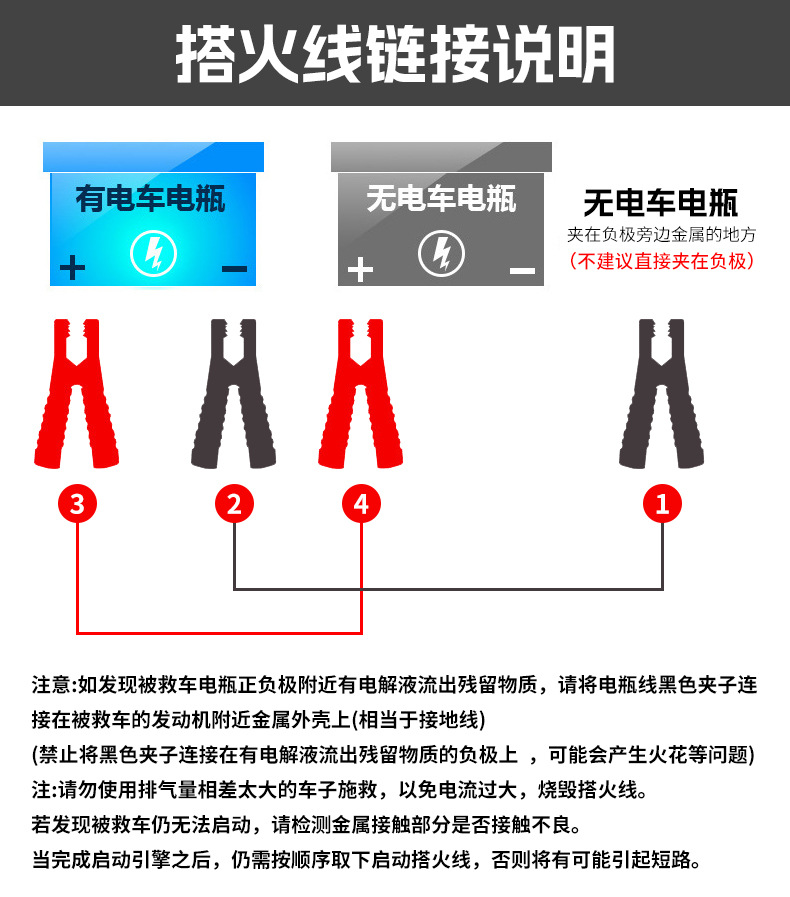 搭火线链接说明

有电车电瓶
+ −

无电车电瓶
+ −

无电车电瓶
夹在负极旁边金属的地方
(不建议直接夹在负极)

3 2 4 1

注意:如发现被救车电瓶正负极附近有电解液流出残留物质，请将电瓶线黑色夹子连接在被救车的发动机附近金属外壳上(相当于接地线)
(禁止将黑色夹子连接在有电解液流出残留物质的负极上 ，可能会产生火花等问题)
注:请勿使用排气量相差太大的车子施救，以免电流过大，烧毁搭火线。
若发现被救车仍无法启动，请检测金属接触部分是否接触不良。
当完成启动引擎之后，仍需按顺序取下启动搭火线，否则将有可能引起短路。