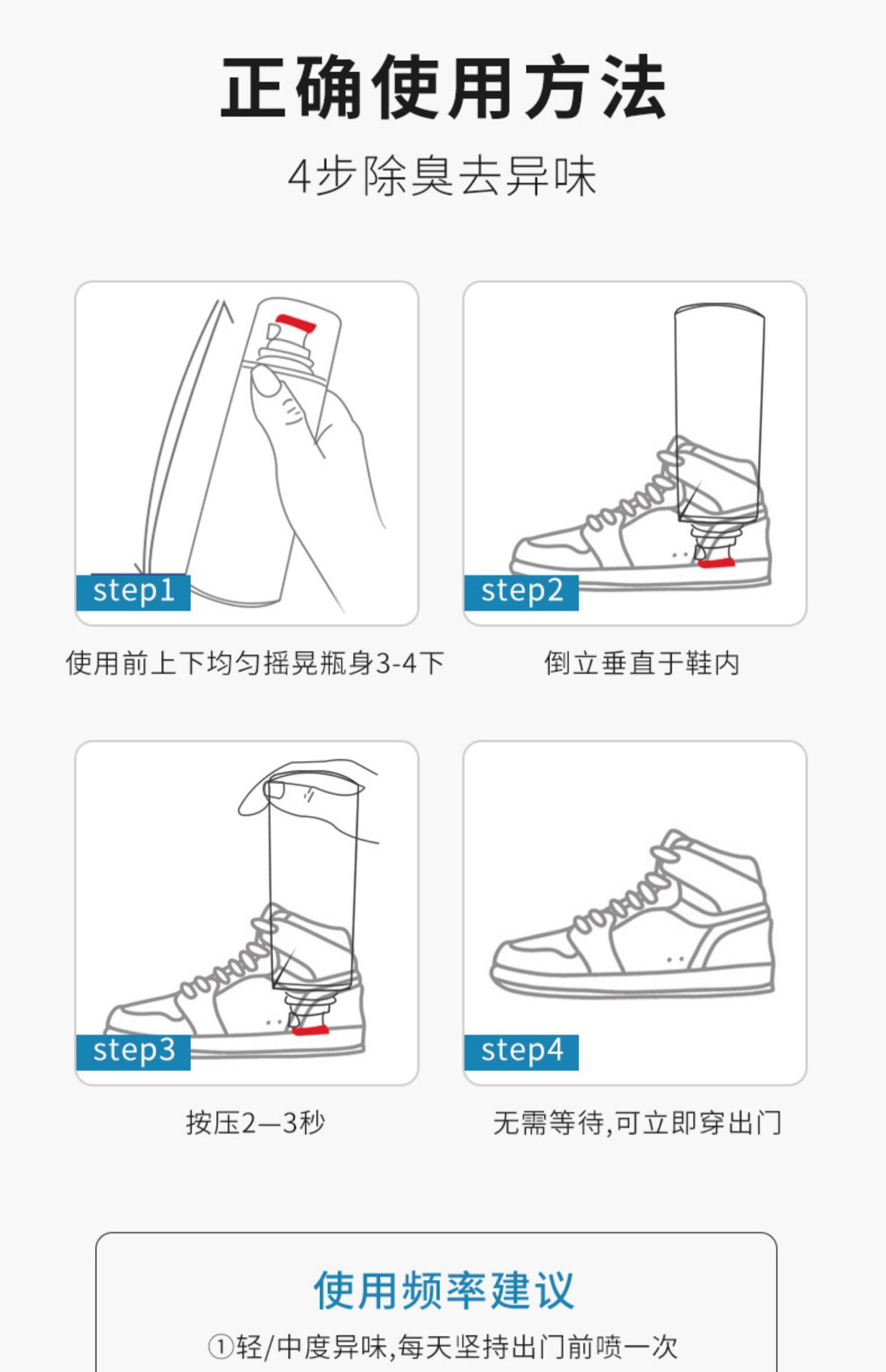 正确使用方法

4步除臭去异味

step1

使用前上下均匀摇晃瓶身3-4下

step2

倒立垂直于鞋内

step3

按压2—3秒

step4

无需等待,可立即穿出门

使用频率建议

①轻/中度异味,每天坚持出门前喷一次