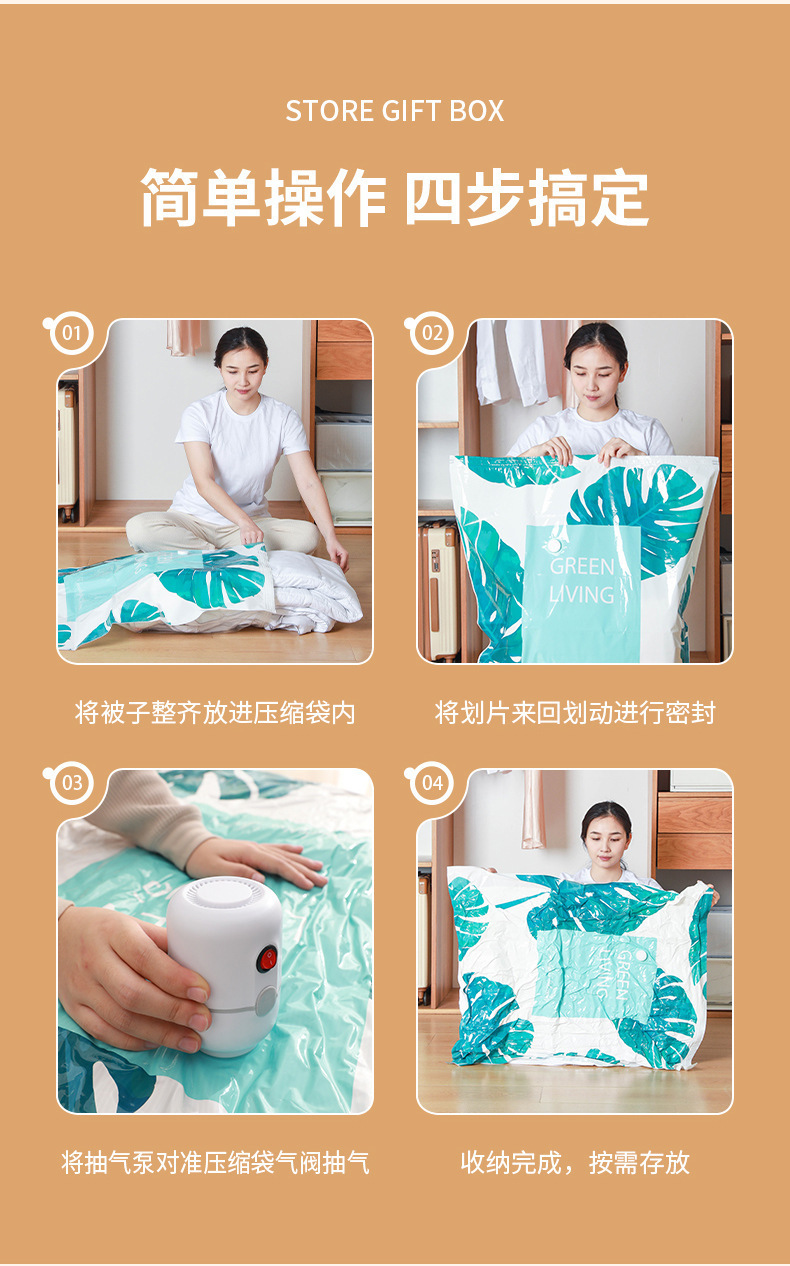 STORE GIFT BOX

简单操作 四步搞定

01

将被子整齐放进压缩袋内

02

GREEN LIVING

将划片来回划动进行密封

03

将抽气泵对准压缩袋气阀抽气

04

GREEN LIVING

收纳完成，按需存放