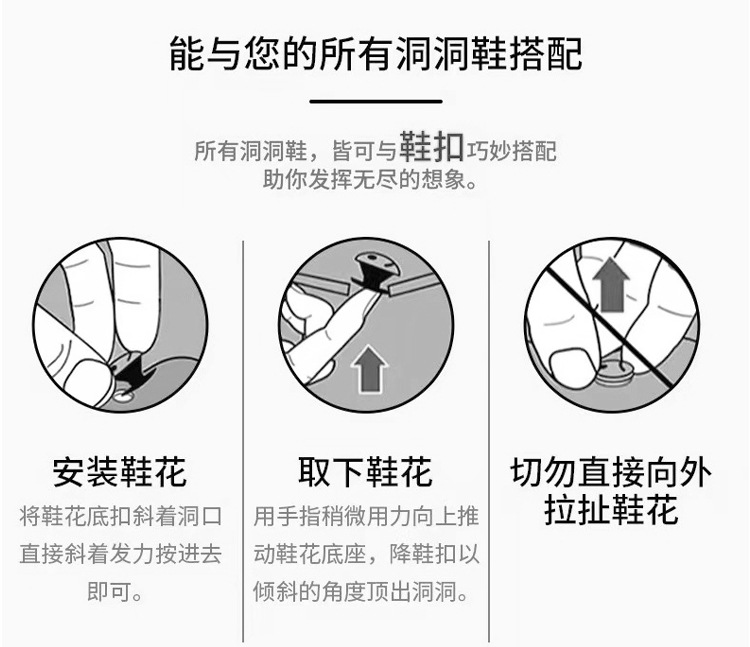 能与您的所有洞洞鞋搭配

所有洞洞鞋，皆可与鞋扣巧妙搭配
助你发挥无尽的想象。

安装鞋花
将鞋花底扣斜着洞口直接斜着发力按进去即可。

取下鞋花
用手指稍微用力向上推动鞋花底座，降鞋扣以倾斜的角度顶出洞洞。

切勿直接向外拉扯鞋花