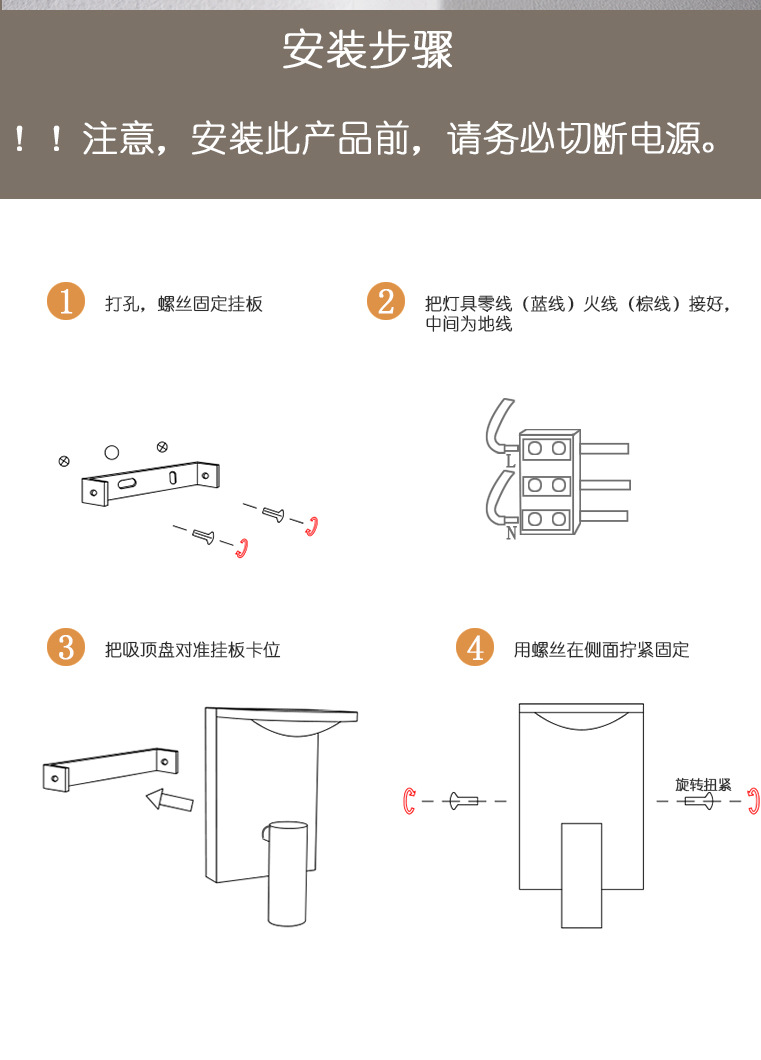 安装步骤

！！注意，安装此产品前，请务必切断电源。

1 打孔，螺丝固定挂板

2 把灯具零线（蓝线）火线（棕线）接好，中间为地线

L

N

3 把吸顶盘对准挂板卡位

4 用螺丝在侧面拧紧固定

旋转扭紧