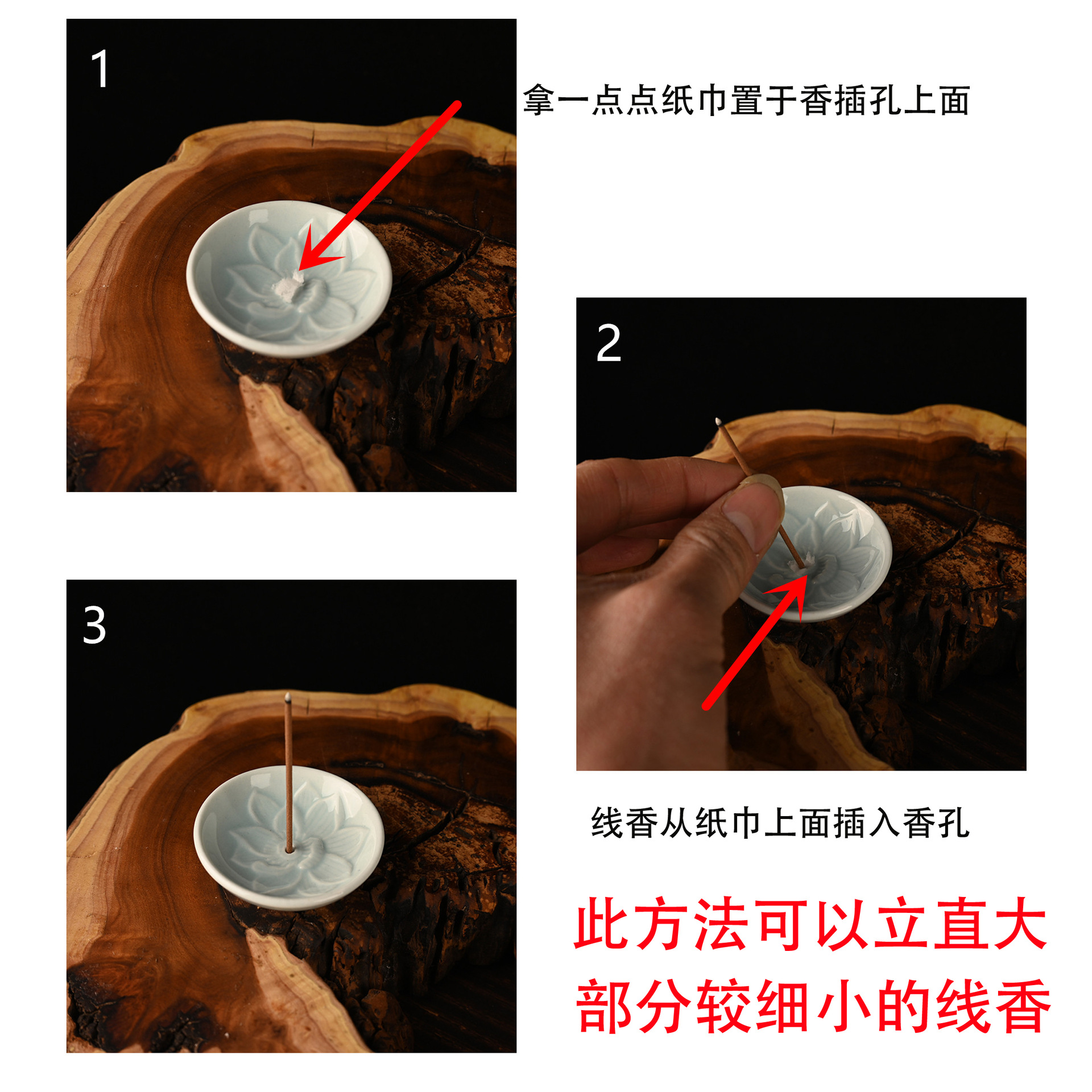 1

拿一点点纸巾置于香插孔上面

2

线香从纸巾上面插入香孔

3

此方法可以立直大部分较细小的线香