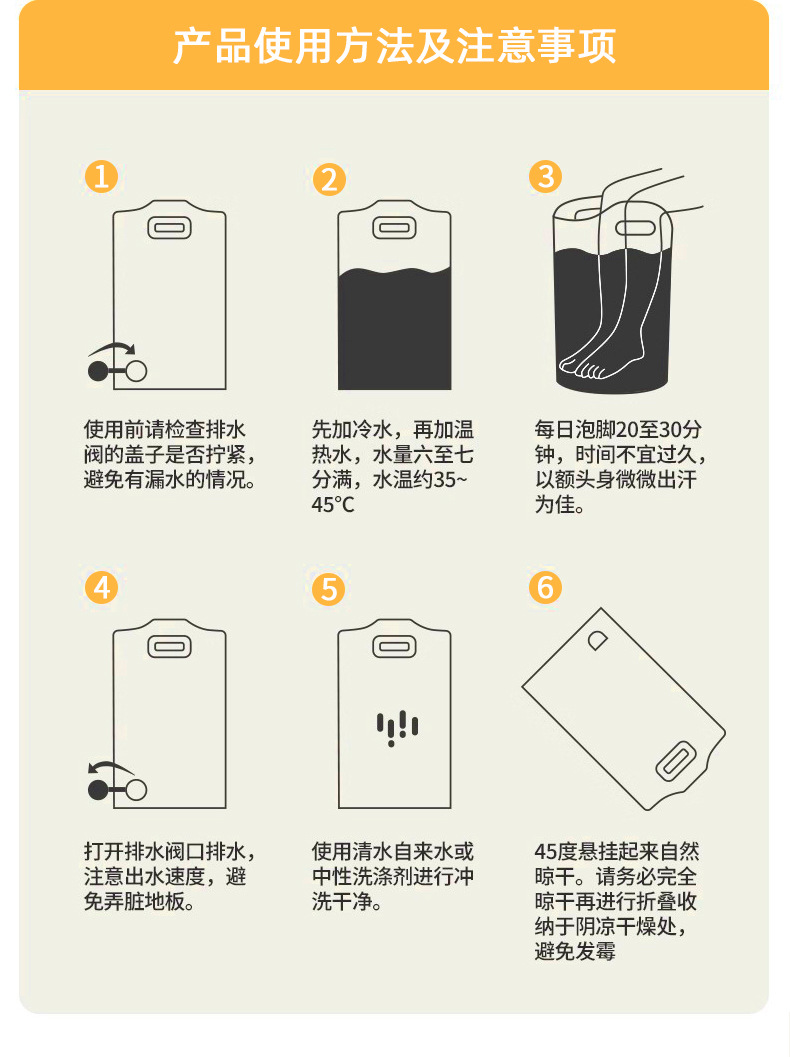 产品使用方法及注意事项

1
使用前请检查排水阀的盖子是否拧紧，避免有漏水的情况。

2
先加冷水，再加温热水，水量六至七分满，水温约35~45°C

3
每日泡脚20至30分钟，时间不宜过久，以额头身微微出汗为佳。

4
打开排水阀口排水，注意出水速度，避免弄脏地板。

5
使用清水自来水或中性洗涤剂进行冲洗干净。

6
45度悬挂起来自然晾干。请务必完全晾干再进行折叠收纳于阴凉干燥处，避免发霉