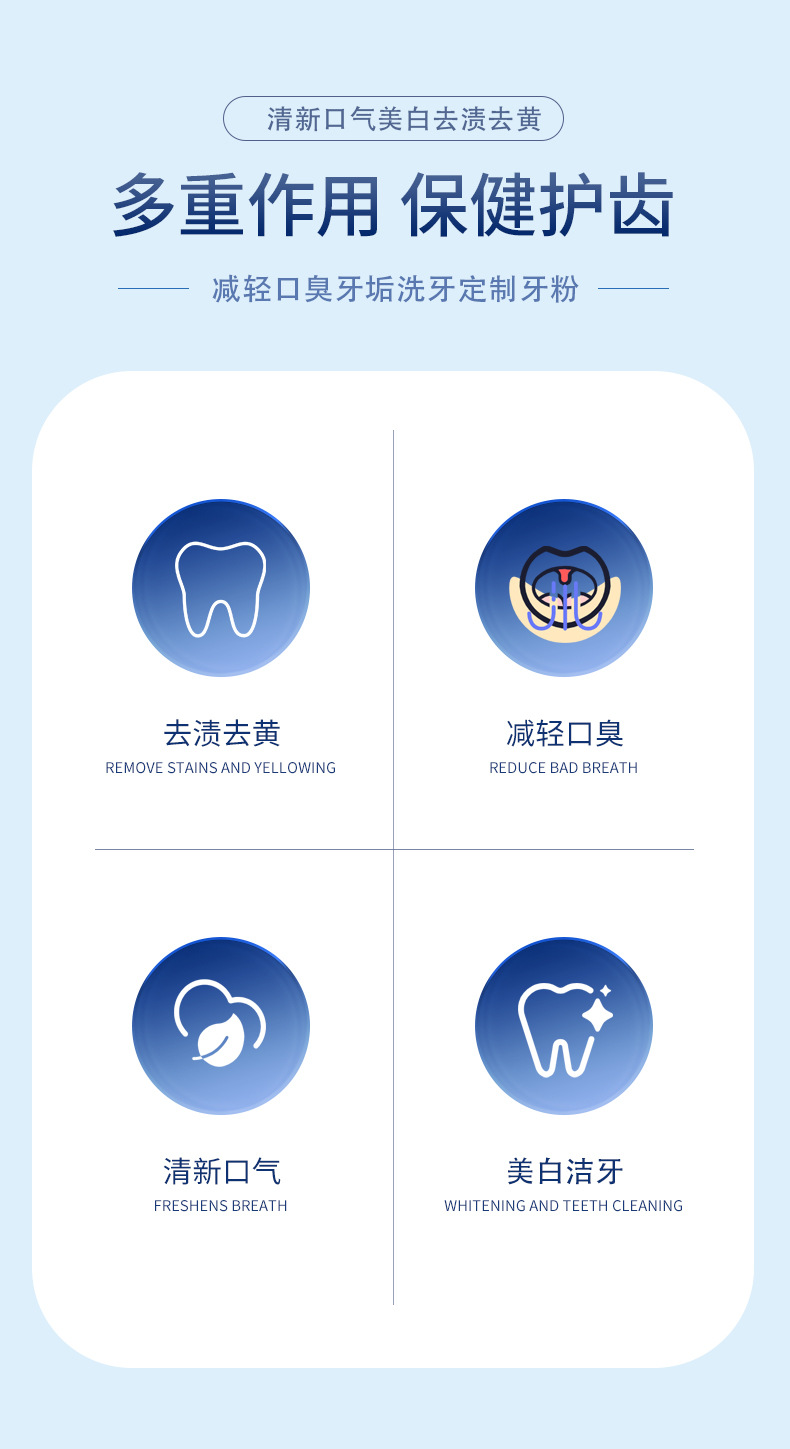 清新口气美白去渍去黄

多重作用 保健护齿

减轻口臭牙垢洗牙定制牙粉

去渍去黄
REMOVE STAINS AND YELLOWING

减轻口臭
REDUCE BAD BREATH

清新口气
FRESHENS BREATH

美白洁牙
WHITENING AND TEETH CLEANING