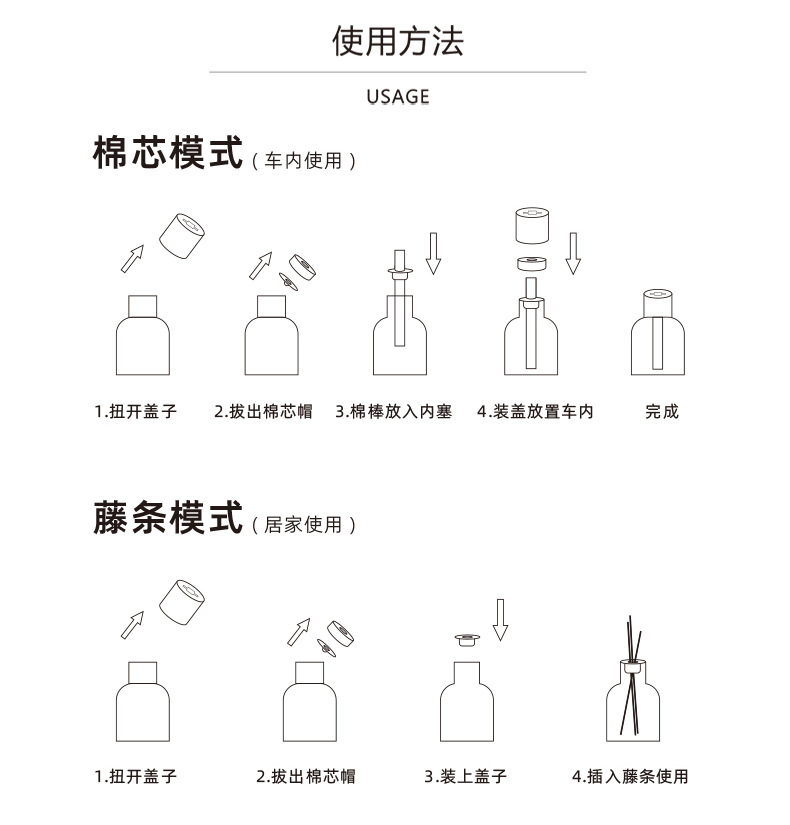 使用方法

USAGE

棉芯模式（车内使用）

1.扭开盖子

2.拔出棉芯帽

3.棉棒放入内塞

4.装盖放置车内

完成

藤条模式（居家使用）

1.扭开盖子

2.拔出棉芯帽

3.装上盖子

4.插入藤条使用