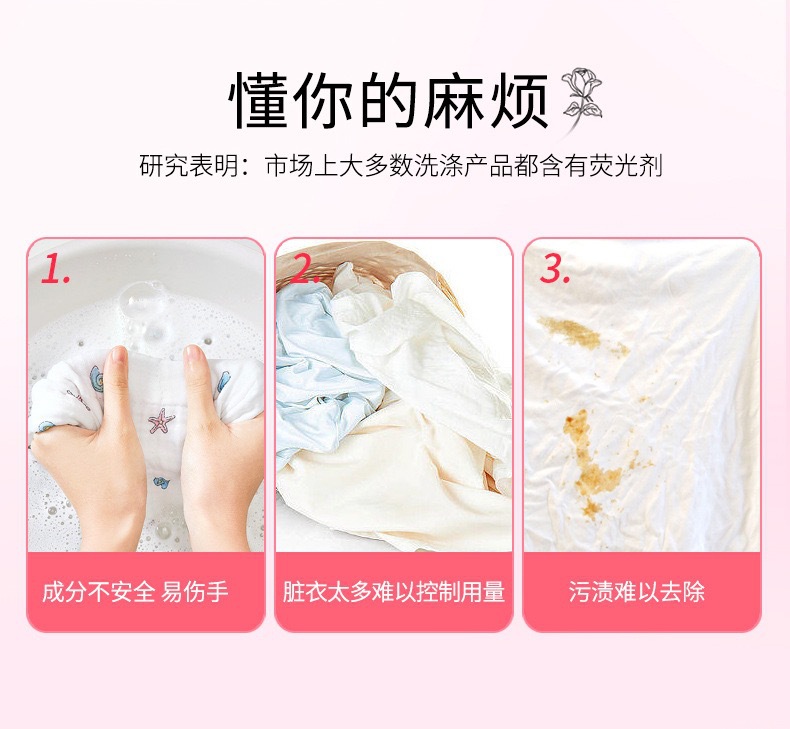 懂你的麻烦

研究表明：市场上大多数洗涤产品都含有荧光剂

1.

成分不安全 易伤手

2.

脏衣太多难以控制用量

3.

污渍难以去除