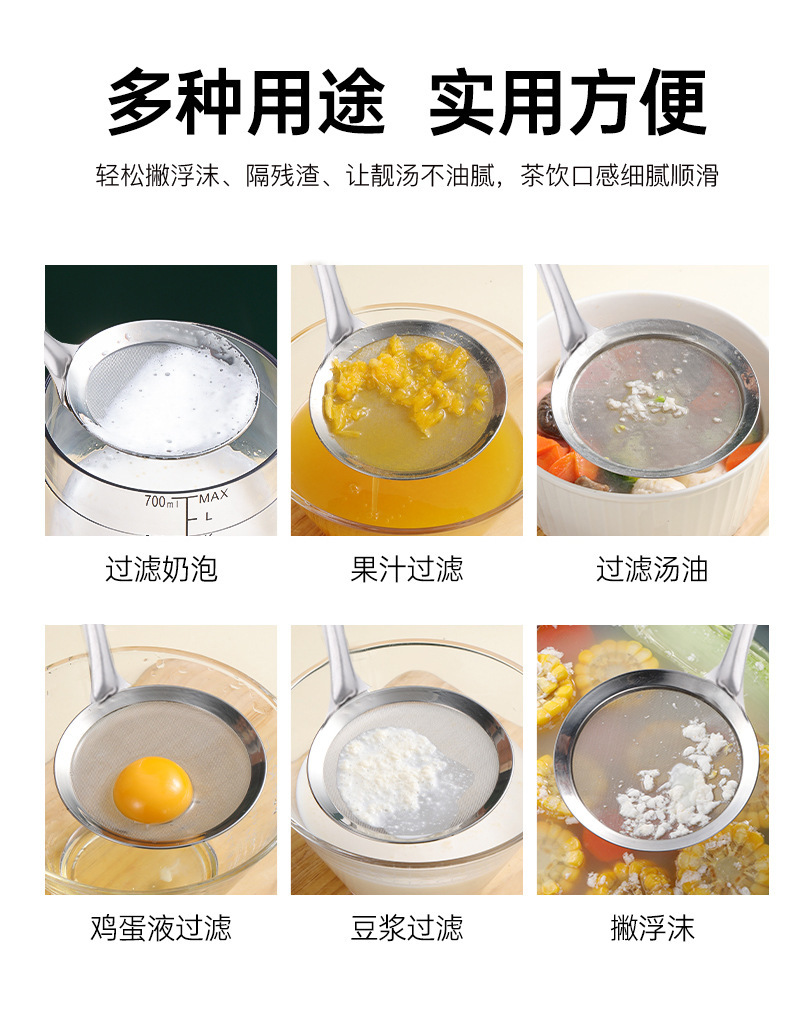 多种用途 实用方便

轻松撇浮沫、隔残渣、让靓汤不油腻，茶饮口感细腻顺滑

700ml MAX
L

过滤奶泡

果汁过滤

过滤汤油

鸡蛋液过滤

豆浆过滤

撇浮沫