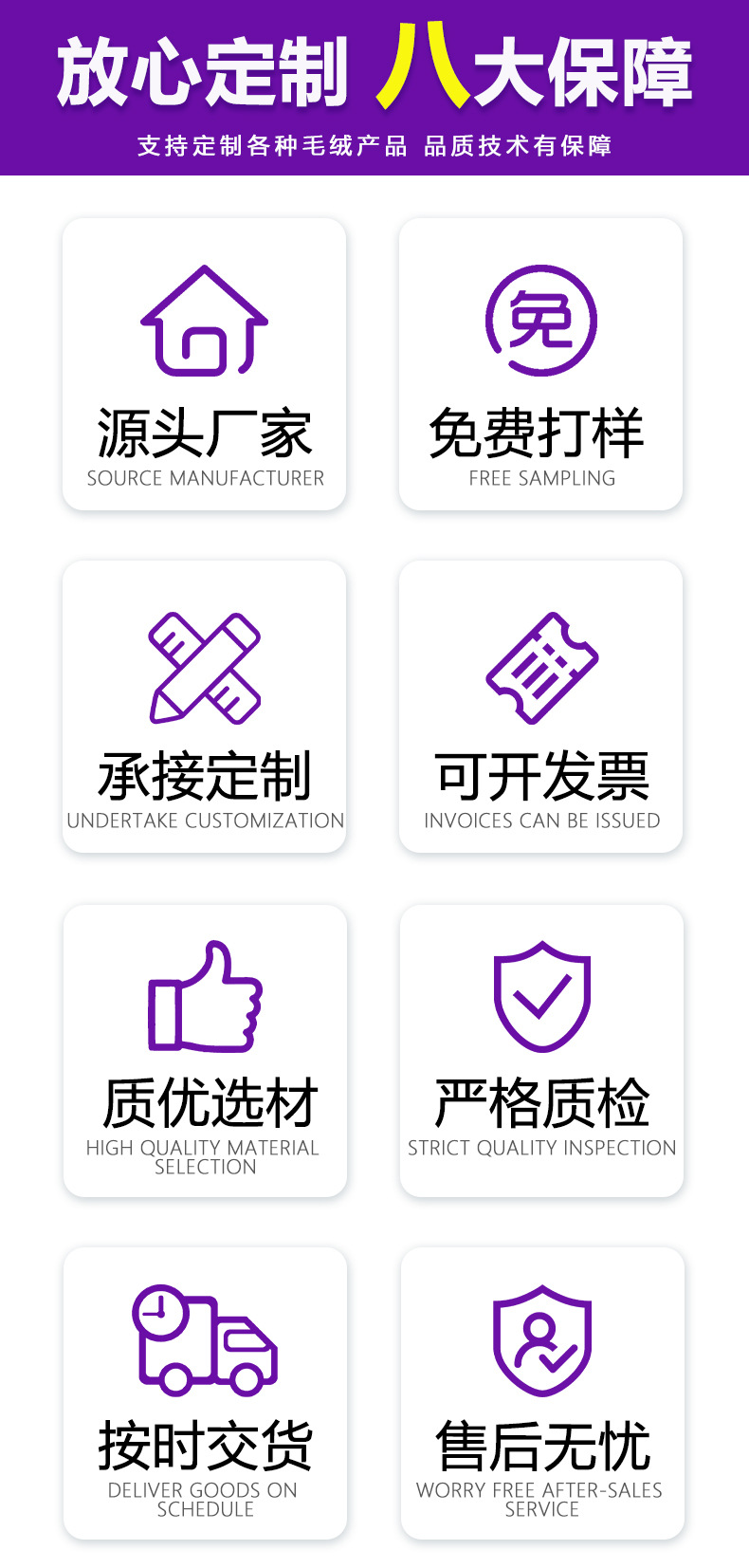 放心定制 八大保障

支持定制各种毛绒产品 品质技术有保障

免

源头厂家
SOURCE MANUFACTURER

免费打样
FREE SAMPLING

承接定制
UNDERTAKE CUSTOMIZATION

可开发票
INVOICES CAN BE ISSUED

质优选材
HIGH QUALITY MATERIAL SELECTION

严格质检
STRICT QUALITY INSPECTION

按时交货
DELIVER GOODS ON SCHEDULE

售后无忧
WORRY FREE AFTER-SALES SERVICE