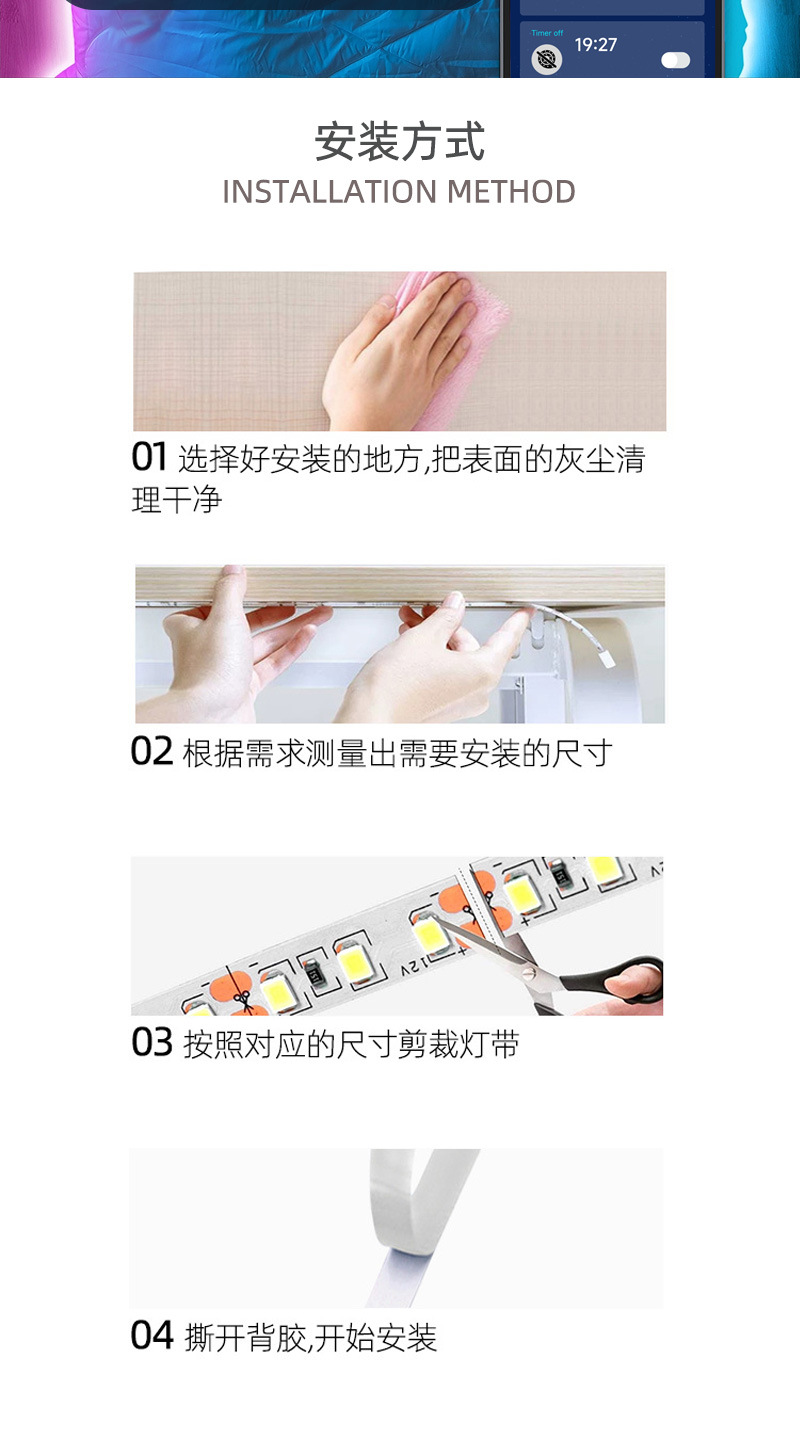 Timer off
19:27

安装方式
INSTALLATION METHOD

01 选择好安装的地方,把表面的灰尘清理干净

02 根据需求测量出需要安装的尺寸

12V

03 按照对应的尺寸剪裁灯带

04 撕开背胶,开始安装