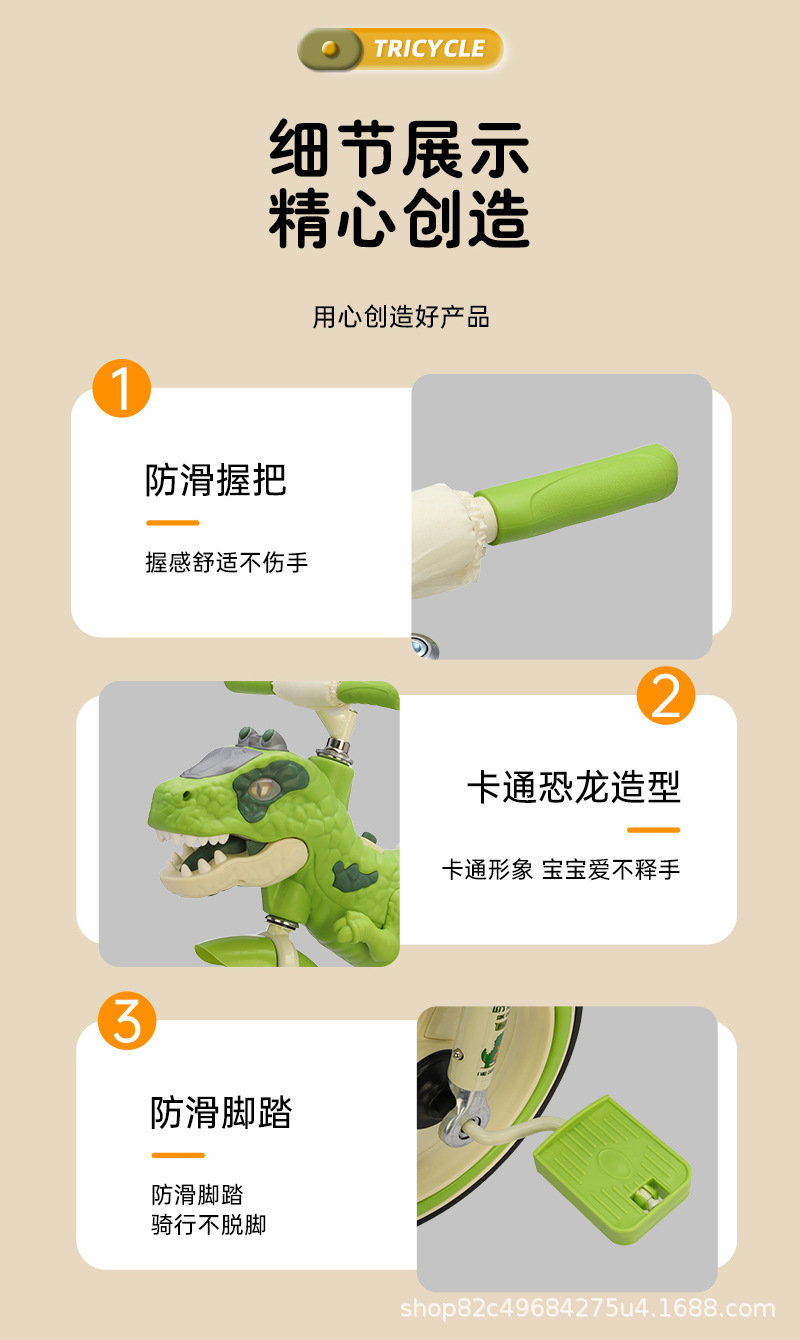 TRICYCLE

细节展示
精心创造

用心创造好产品

1

防滑握把

握感舒适不伤手

2

卡通恐龙造型

卡通形象 宝宝爱不释手

3

防滑脚踏

防滑脚踏
骑行不脱脚

shop82c49684275u4.1688.com