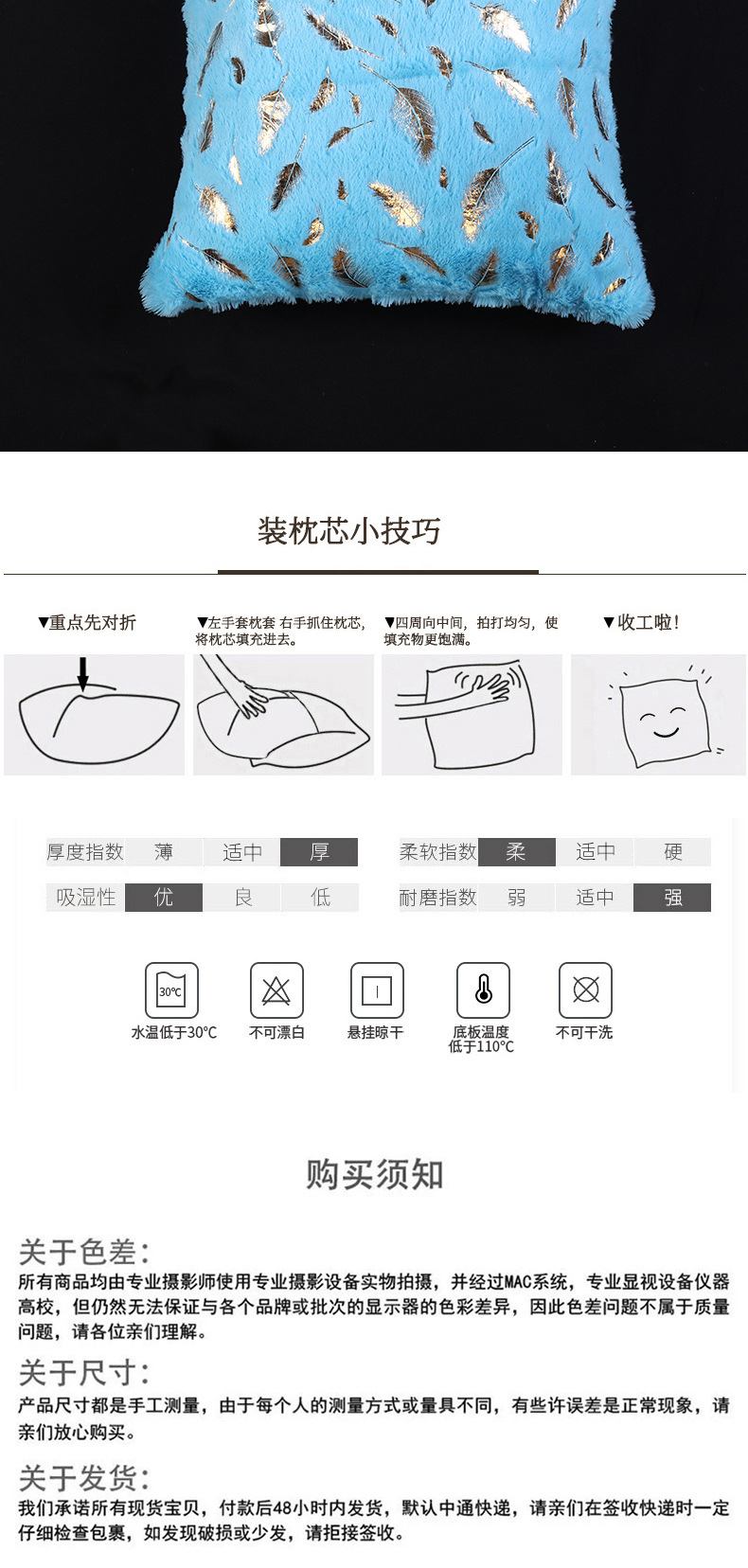 装枕芯小技巧

▼重点先对折

▼左手套枕套 右手抓住枕芯，将枕芯填充进去。

▼四周向中间，拍打均匀，使填充物更饱满。

▼收工啦！

| 厚度指数 | 薄 | 适中 | 厚 |
|---|---|---|---|
| 吸湿性 | 优 | 良 | 低 |

| 柔软指数 | 柔 | 适中 | 硬 |
|---|---|---|---|
| 耐磨指数 | 弱 | 适中 | 强 |

30℃
水温低于30°C

不可漂白

悬挂晾干

底板温度低于110°C

不可干洗

购买须知

关于色差：
所有商品均由专业摄影师使用专业摄影设备实物拍摄，并经过MAC系统，专业显视设备仪器高校，但仍然无法保证与各个品牌或批次的显示器的色彩差异，因此色差问题不属于质量问题，请各位亲们理解。

关于尺寸：
产品尺寸都是手工测量，由于每个人的测量方式或量具不同，有些许误差是正常现象，请亲们放心购买。

关于发货：
我们承诺所有现货宝贝，付款后48小时内发货，默认中通快递，请亲们在签收快递时一定仔细检查包裹，如发现破损或少发，请拒接签收。