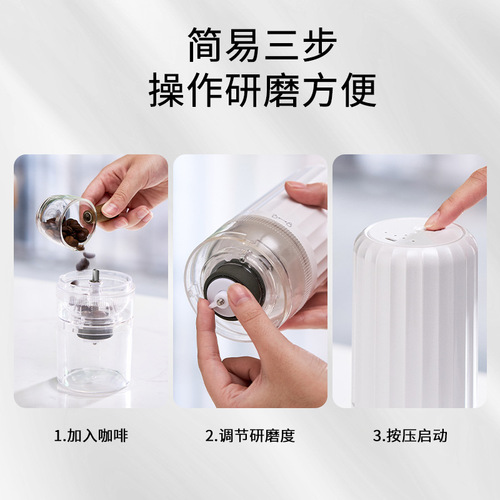 简易三步
操作研磨方便

1.加入咖啡

2.调节研磨度

3.按压启动