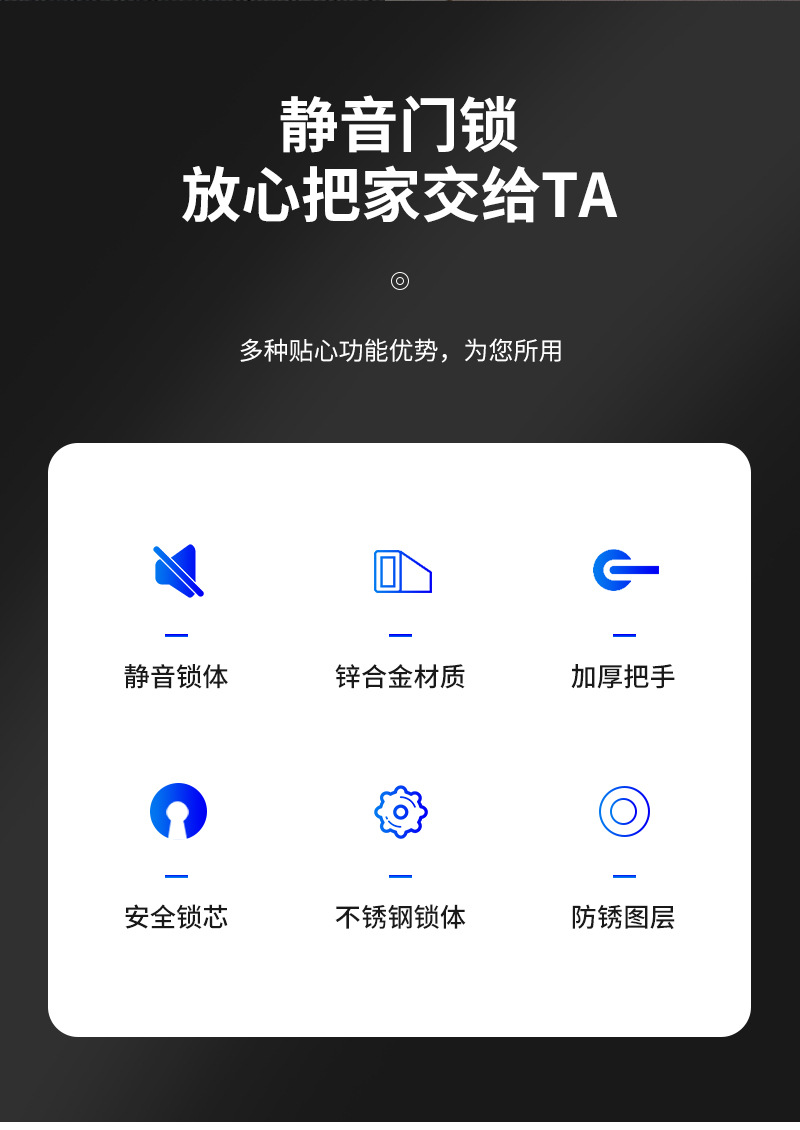 静音门锁
放心把家交给TA

多种贴心功能优势，为您所用

静音锁体

锌合金材质

加厚把手

安全锁芯

不锈钢锁体

防锈图层