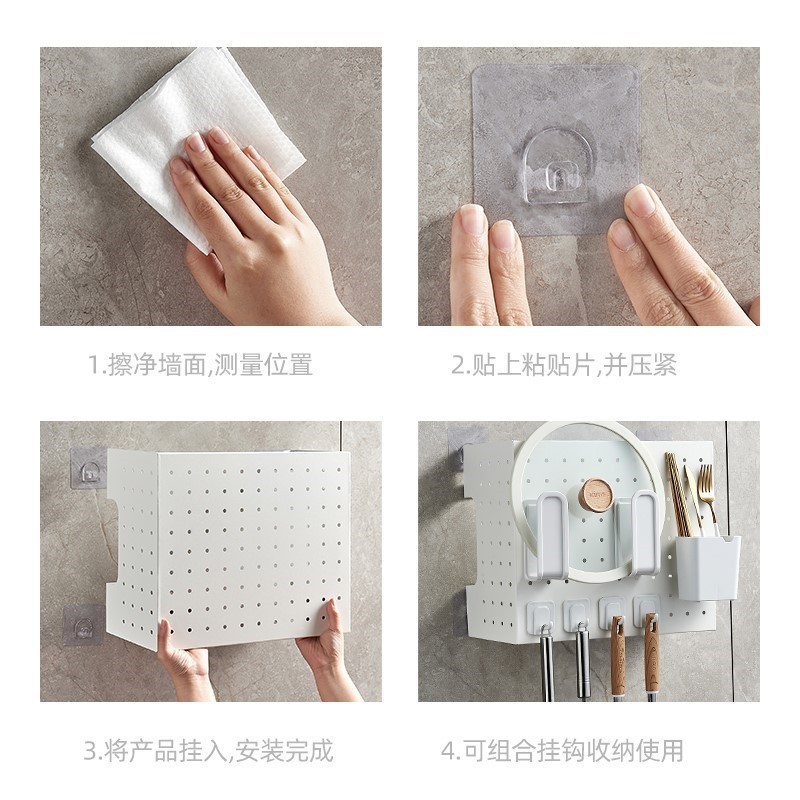 1.擦净墙面,测量位置

2.贴上粘贴片,并压紧

3.将产品挂入,安装完成

4.可组合挂钩收纳使用