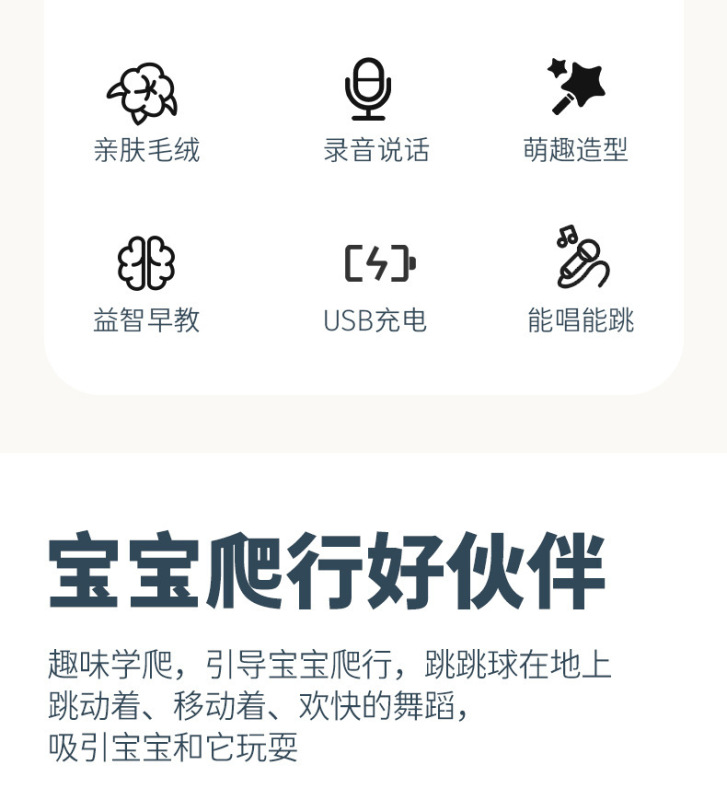 亲肤毛绒 录音说话 萌趣造型

益智早教 USB充电 能唱能跳

宝宝爬行好伙伴

趣味学爬，引导宝宝爬行，跳跳球在地上跳动着、移动着、欢快的舞蹈，吸引宝宝和它玩耍