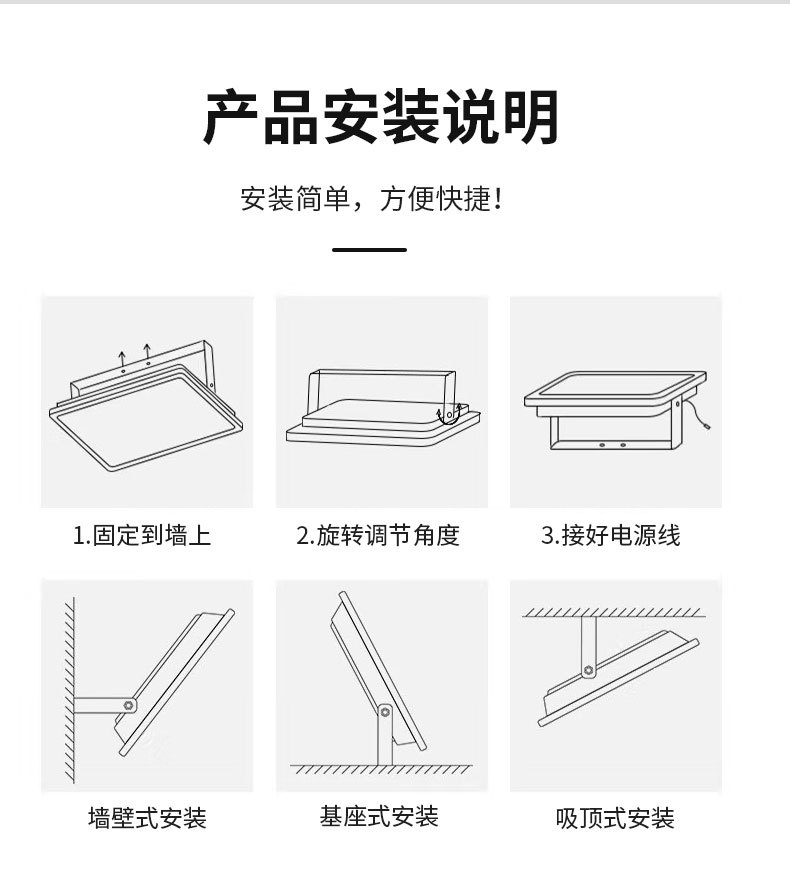 产品安装说明

安装简单，方便快捷！

1.固定到墙上

2.旋转调节角度

3.接好电源线

墙壁式安装

基座式安装

吸顶式安装