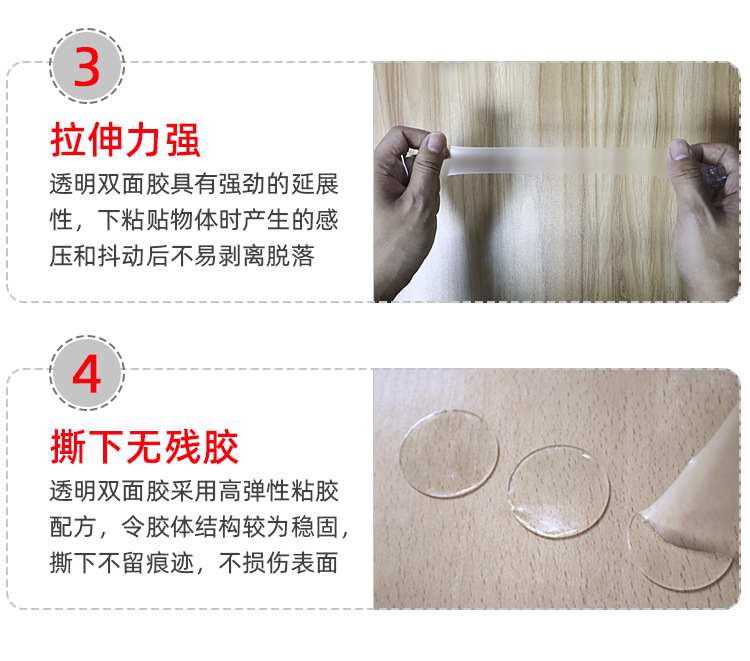 3

拉伸力强

透明双面胶具有强劲的延展性，下粘贴物体时产生的感压和抖动后不易剥离脱落

4

撕下无残胶

透明双面胶采用高弹性粘胶配方，令胶体结构较为稳固，撕下不留痕迹，不损伤表面