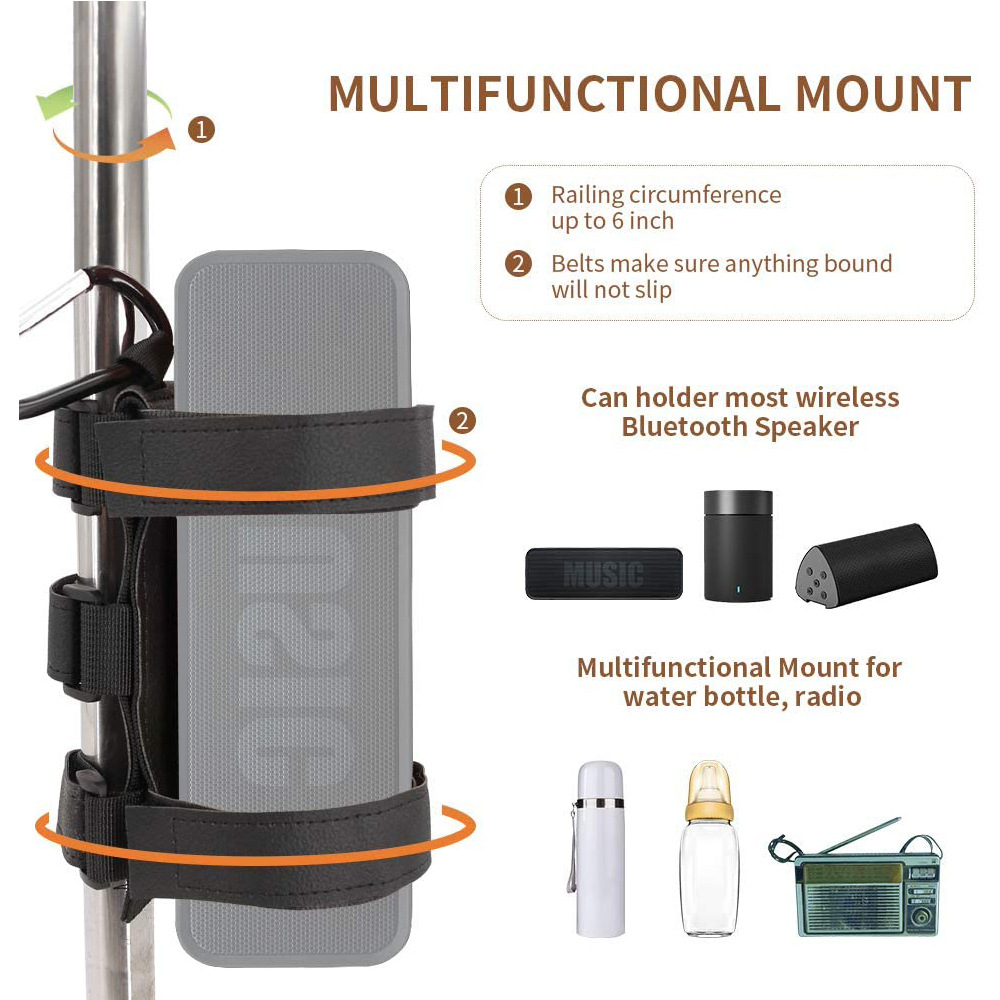 MULTIFUNCTIONAL MOUNT

1

1 Railing circumference up to 6 inch

2 Belts make sure anything bound will not slip

2

Can holder most wireless Bluetooth Speaker

MUSIC

Multifunctional Mount for water bottle, radio