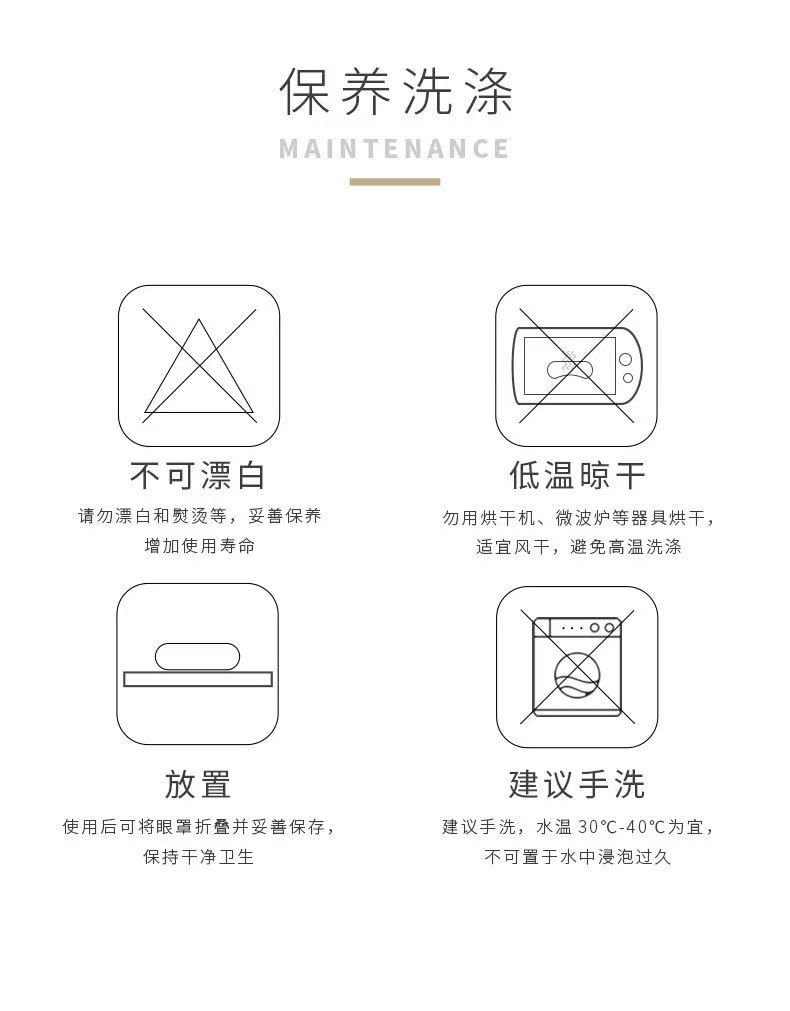 保养洗涤
MAINTENANCE

不可漂白
请勿漂白和熨烫等，妥善保养
增加使用寿命

低温晾干
勿用烘干机、微波炉等器具烘干，
适宜风干，避免高温洗涤

放置
使用后可将眼罩折叠并妥善保存，
保持干净卫生

建议手洗
建议手洗，水温 30℃-40℃为宜，
不可置于水中浸泡过久