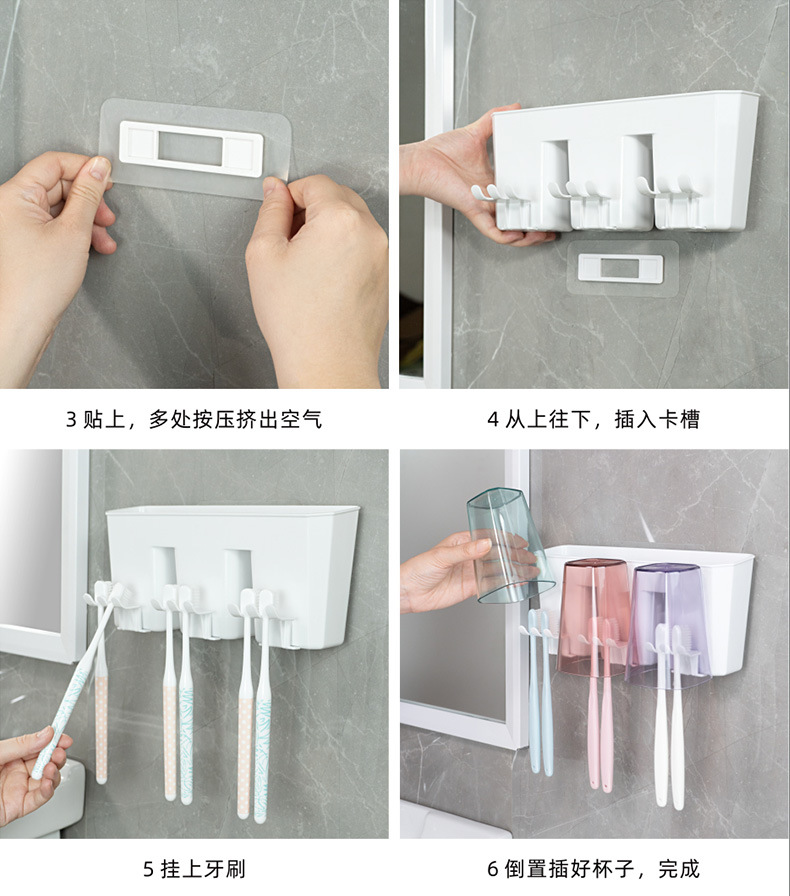 3 贴上，多处按压挤出空气

4 从上往下，插入卡槽

5 挂上牙刷

6 倒置插好杯子，完成