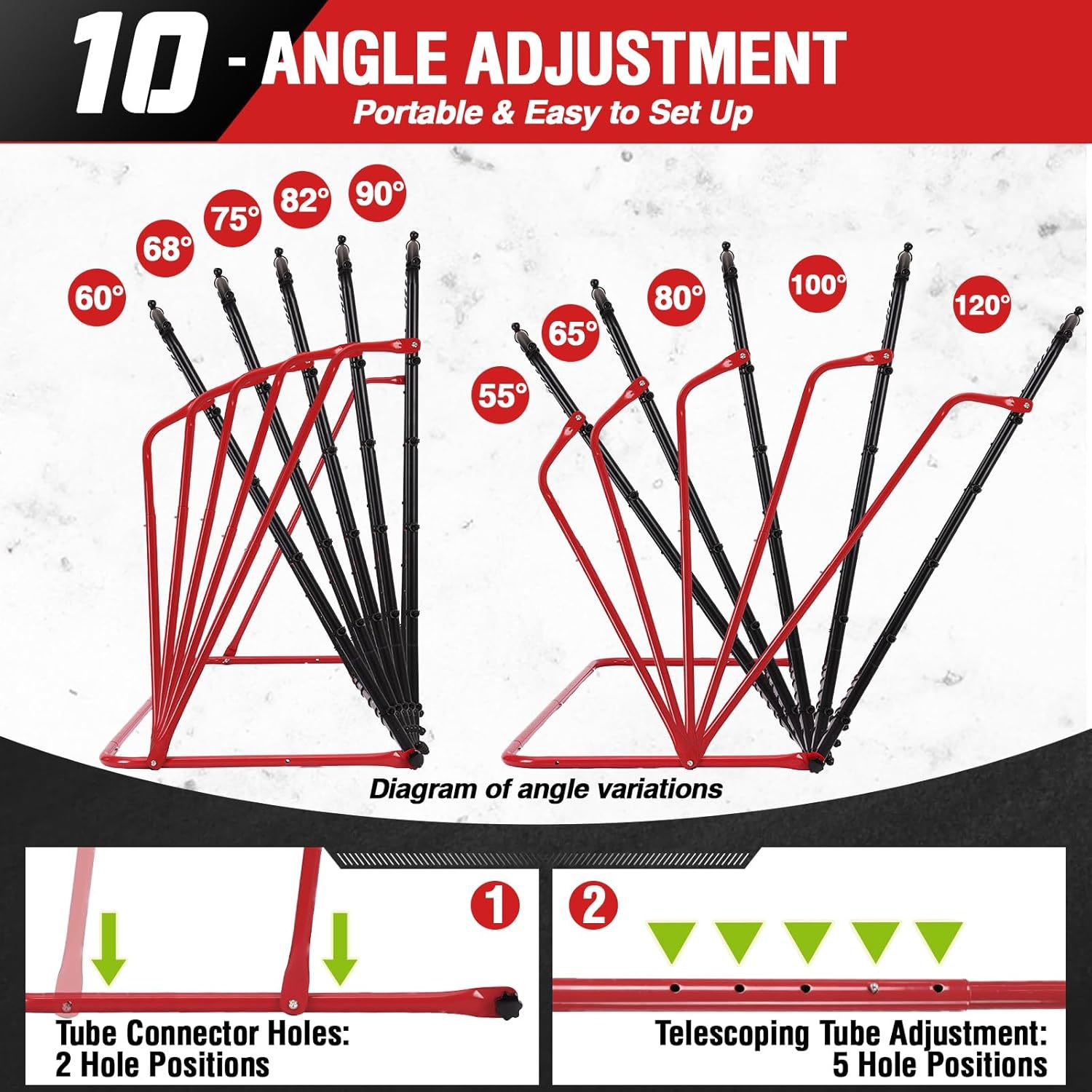 10 - ANGLE ADJUSTMENT
Portable & Easy to Set Up

60°
68°
75°
82°
90°

55°
65°
80°
100°
120°

Diagram of angle variations

1

Tube Connector Holes:
2 Hole Positions

2

Telescoping Tube Adjustment:
5 Hole Positions