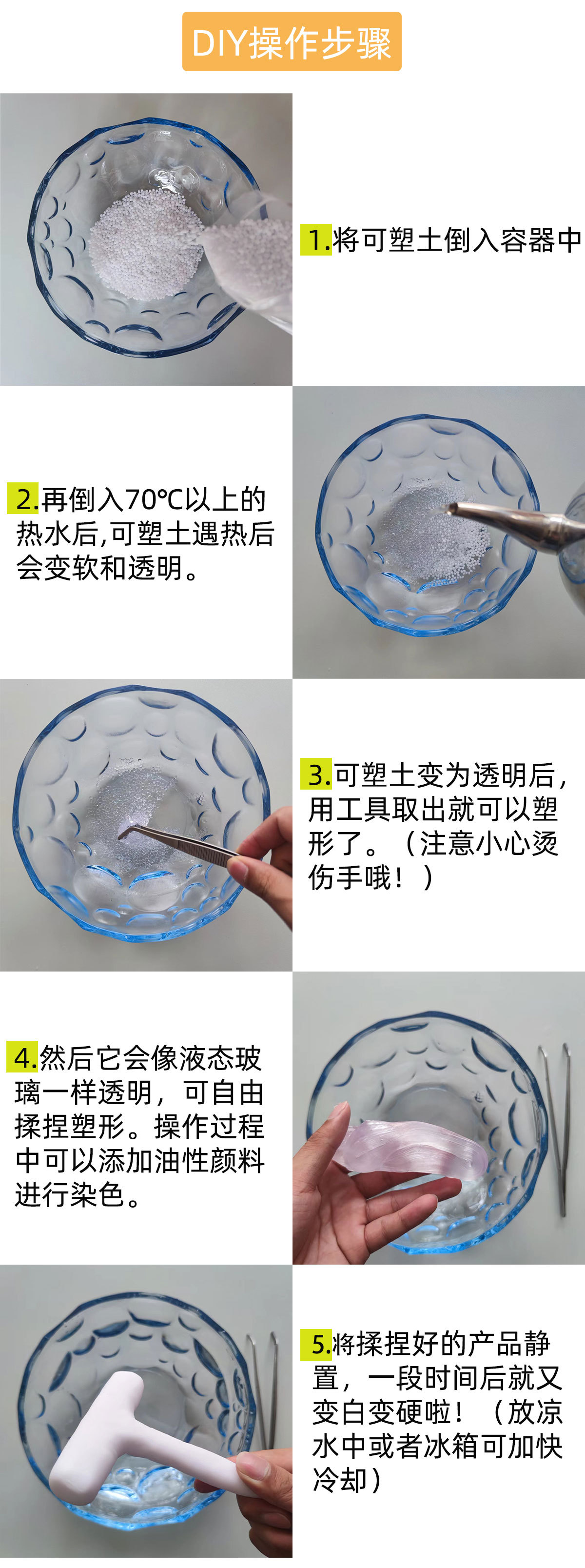 DIY操作步骤

1.将可塑土倒入容器中

2.再倒入70℃以上的热水后,可塑土遇热后会变软和透明。

3.可塑土变为透明后，用工具取出就可以塑形了。（注意小心烫伤手哦！）

4.然后它会像液态玻璃一样透明，可自由揉捏塑形。操作过程中可以添加油性颜料进行染色。

5.将揉捏好的产品静置，一段时间后就又变白变硬啦！（放凉水中或者冰箱可加快冷却）