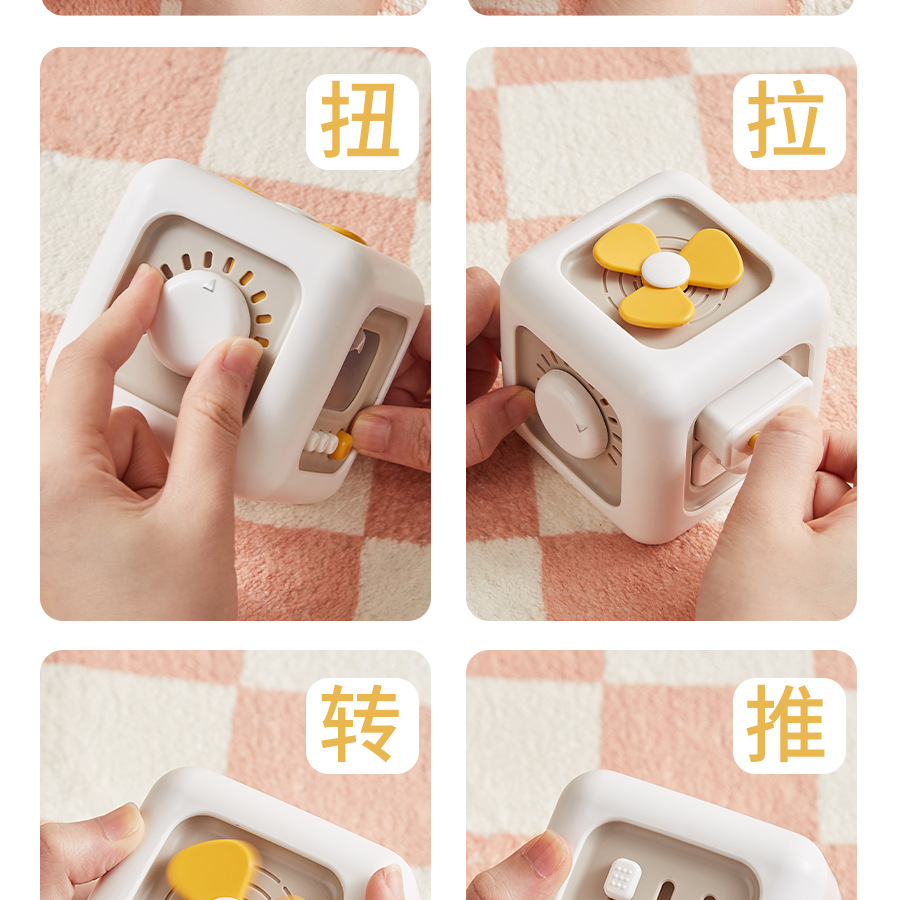 扭

拉

转

推