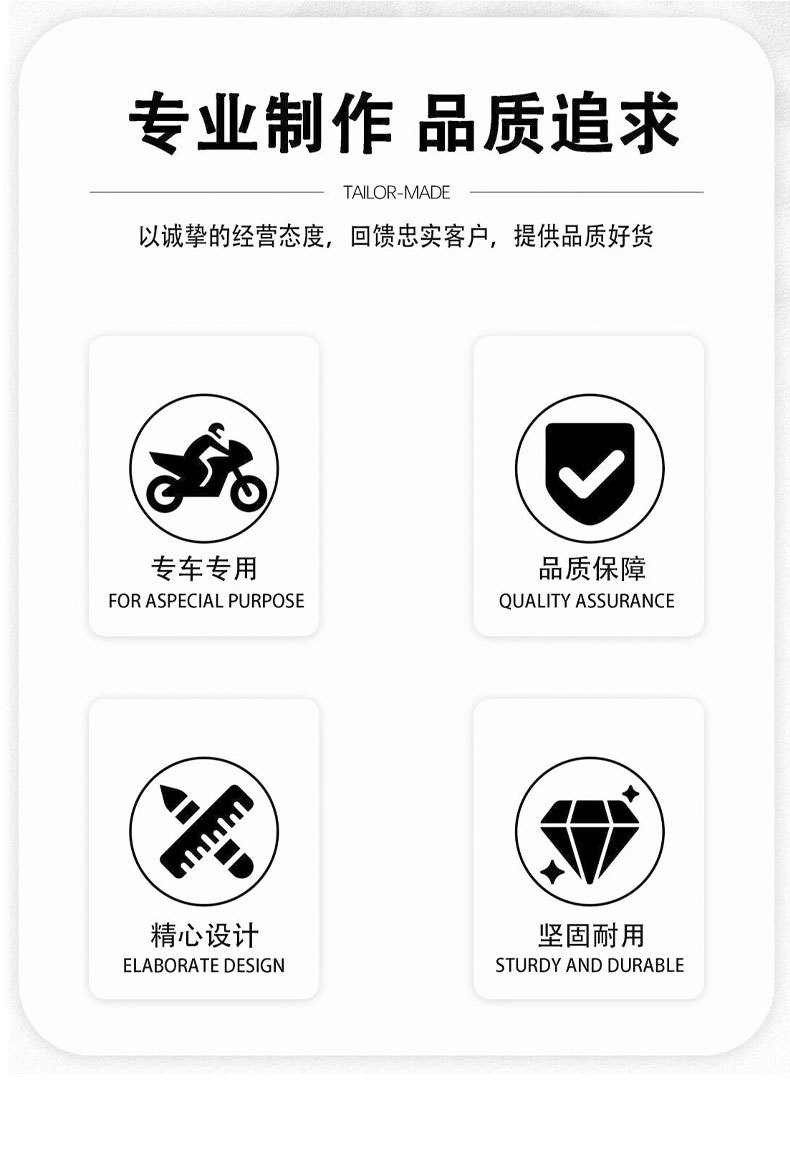 专业制作 品质追求

TAILOR-MADE

以诚挚的经营态度，回馈忠实客户，提供品质好货

专车专用
FOR ASPECIAL PURPOSE

品质保障
QUALITY ASSURANCE

精心设计
ELABORATE DESIGN

坚固耐用
STURDY AND DURABLE