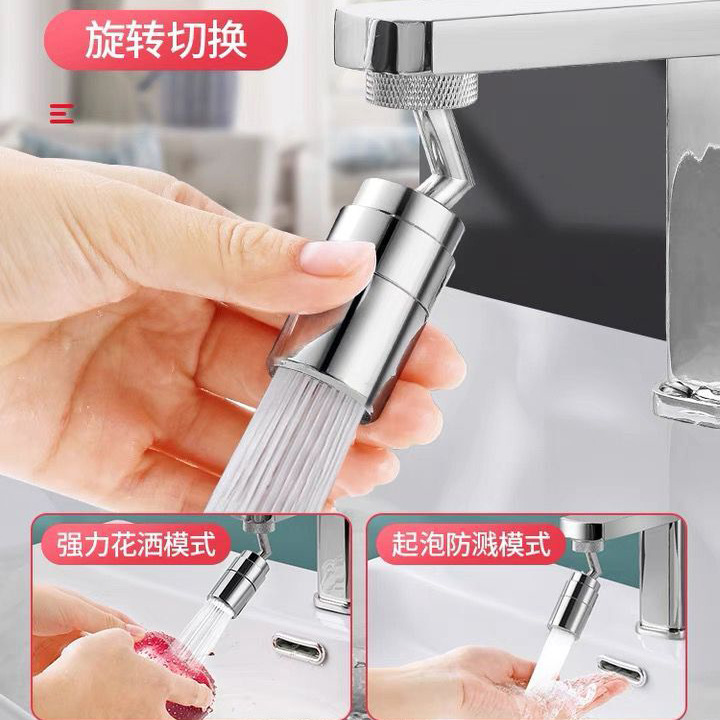 旋转切换

强力花洒模式

起泡防溅模式