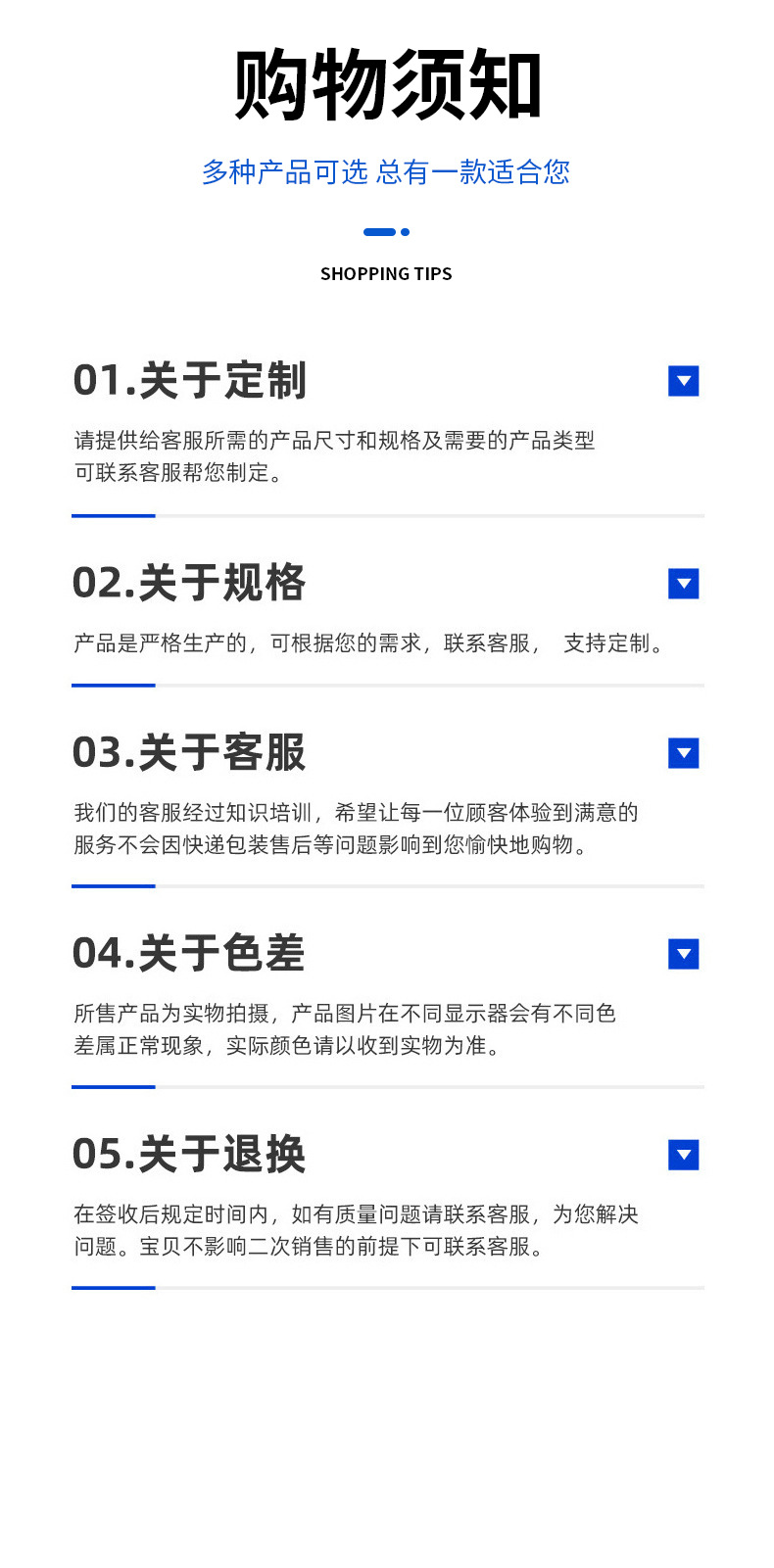 购物须知

多种产品可选 总有一款适合您

SHOPPING TIPS

01.关于定制

请提供给客服所需的产品尺寸和规格及需要的产品类型可联系客服帮您制定。

02.关于规格

产品是严格生产的，可根据您的需求，联系客服， 支持定制。

03.关于客服

我们的客服经过知识培训，希望让每一位顾客体验到满意的服务不会因快递包装售后等问题影响到您愉快地购物。

04.关于色差

所售产品为实物拍摄，产品图片在不同显示器会有不同色差属正常现象，实际颜色请以收到实物为准。

05.关于退换

在签收后规定时间内，如有质量问题请联系客服，为您解决问题。宝贝不影响二次销售的前提下可联系客服。