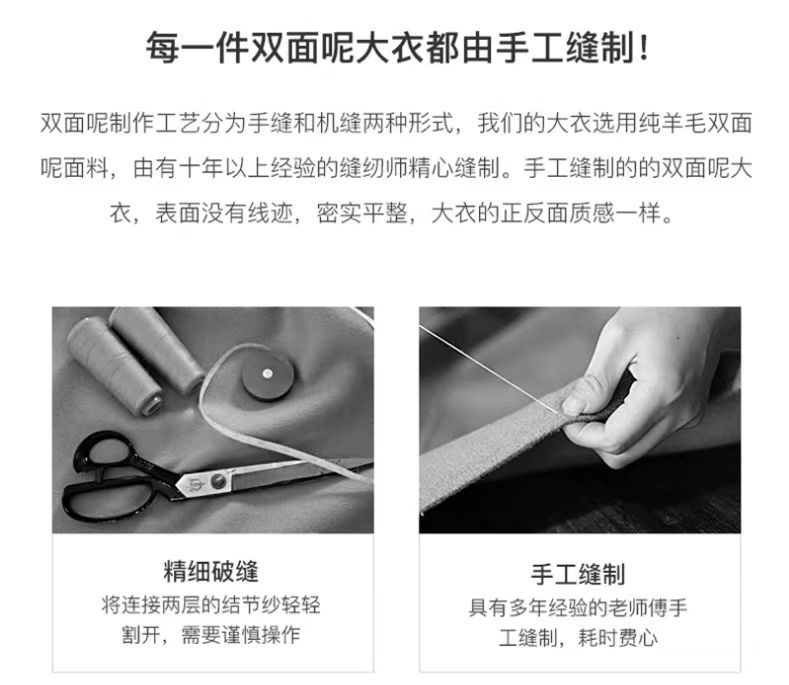 每一件双面呢大衣都由手工缝制！

双面呢制作工艺分为手缝和机缝两种形式，我们的大衣选用纯羊毛双面呢面料，由有十年以上经验的缝纫师精心缝制。手工缝制的的双面呢大衣，表面没有线迹，密实平整，大衣的正反面质感一样。

精细破缝
将连接两层的结节纱轻轻割开，需要谨慎操作

手工缝制
具有多年经验的老师傅手工缝制，耗时费心