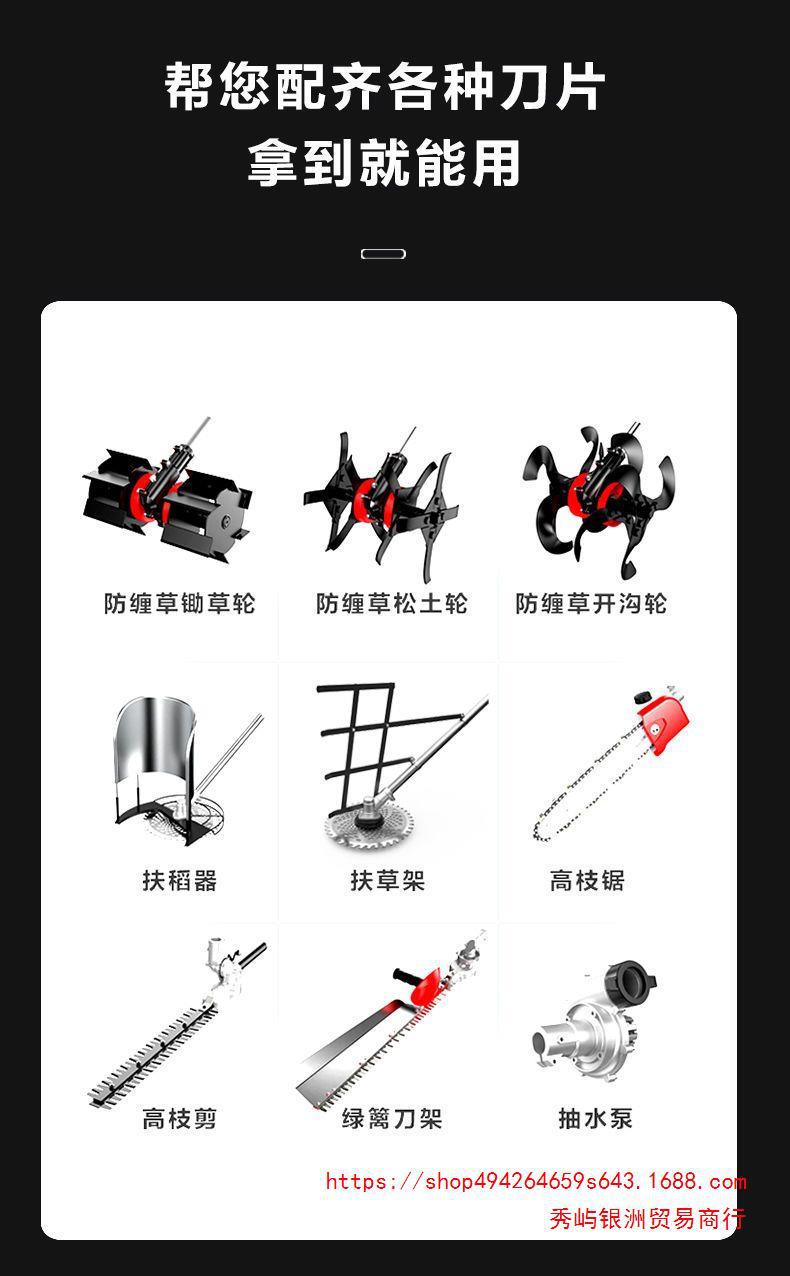 帮您配齐各种刀片
拿到就能用

防缠草锄草轮
防缠草松土轮
防缠草开沟轮

扶稻器
扶草架
高枝锯

高枝剪
绿篱刀架
抽水泵

https://shop494264659s643.1688.com
秀屿银洲贸易商行