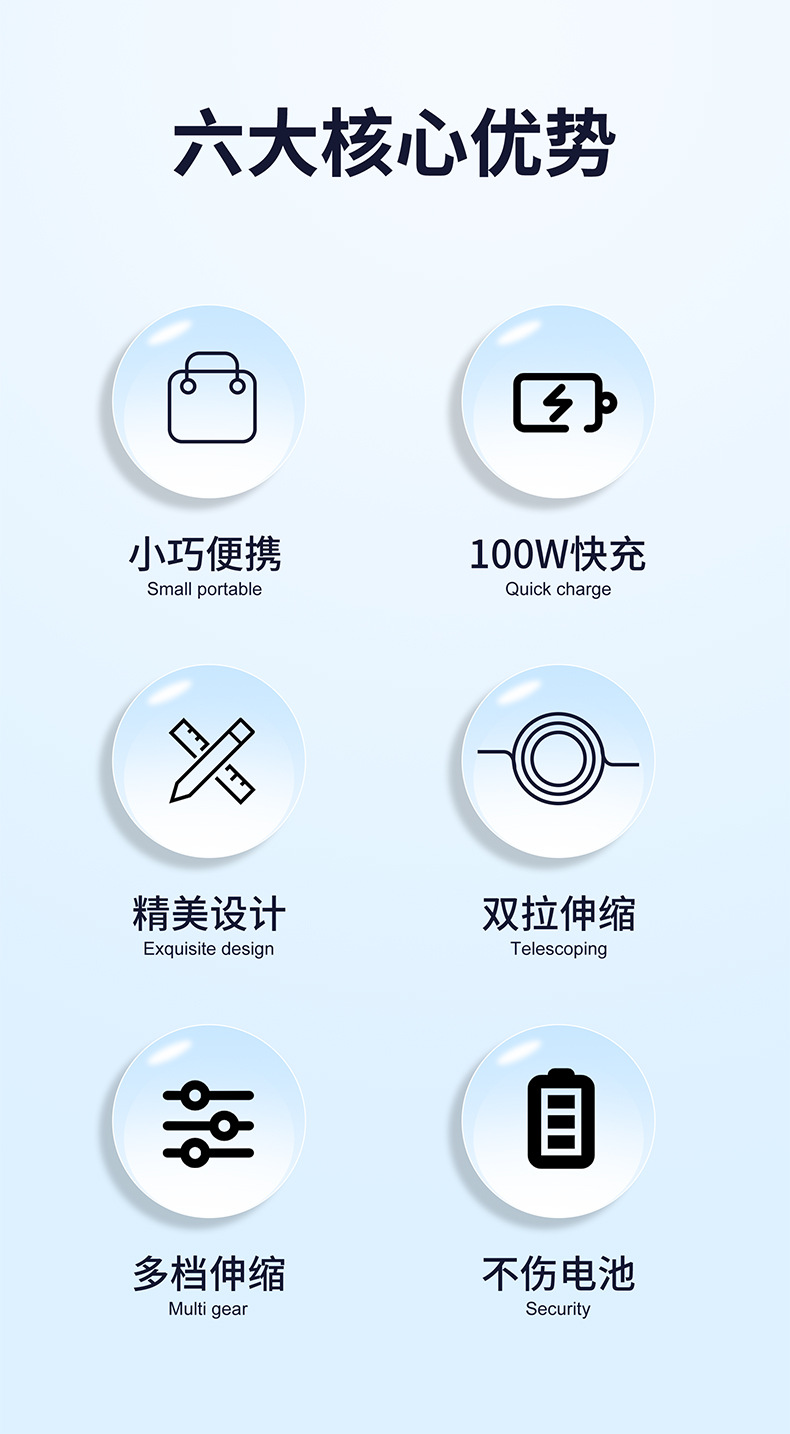 六大核心优势

小巧便携
Small portable

100W快充
Quick charge

精美设计
Exquisite design

双拉伸缩
Telescoping

多档伸缩
Multi gear

不伤电池
Security